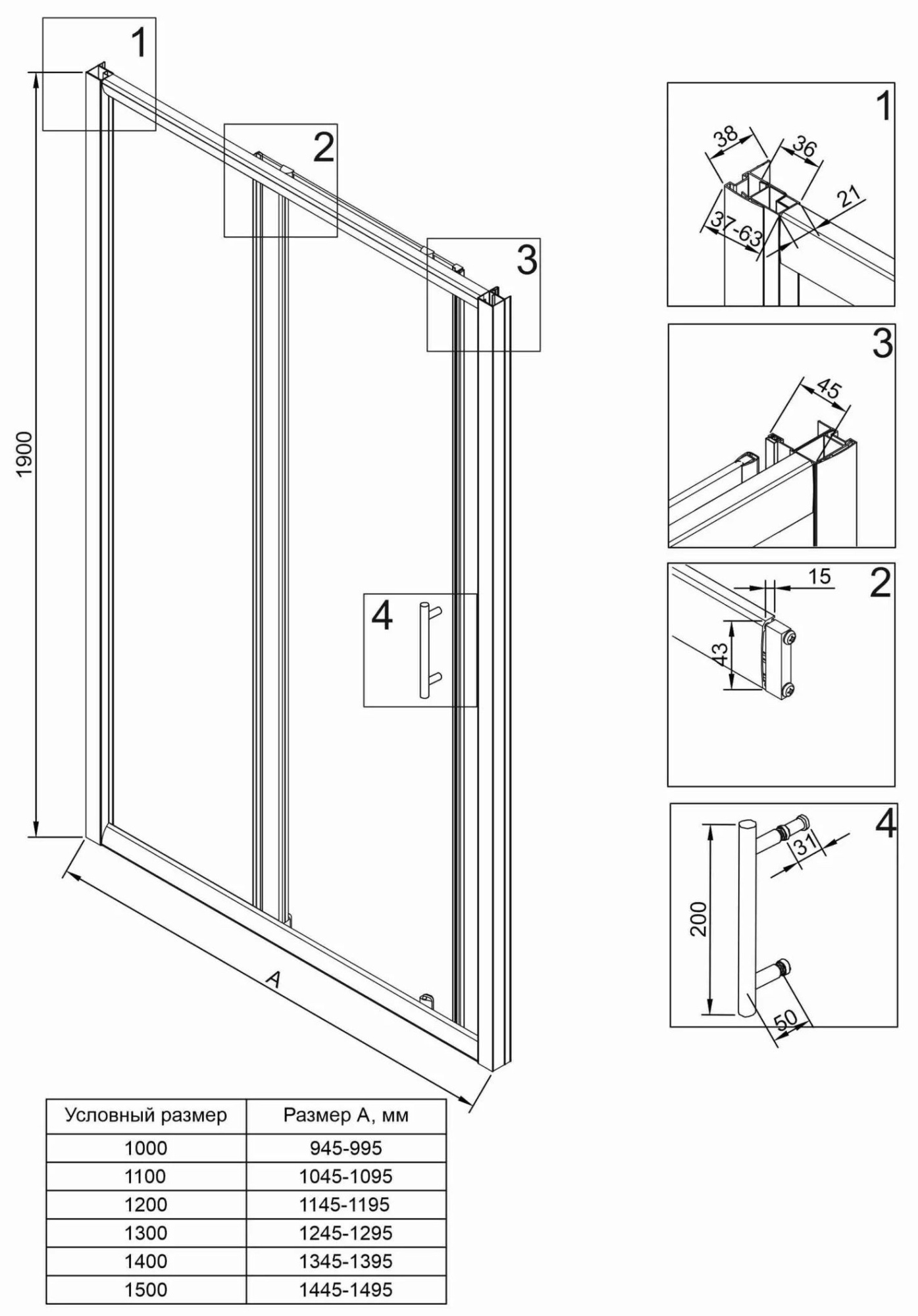 1
2
3
4
1900
A

1
38
36
21
37-63

3
45

2
15
43

4
31
200
50

| Условный размер | Размер А, мм |
|---|---|
| 1000 | 945-995 |
| 1100 | 1045-1095 |
| 1200 | 1145-1195 |
| 1300 | 1245-1295 |
| 1400 | 1345-1395 |
| 1500 | 1445-1495 |