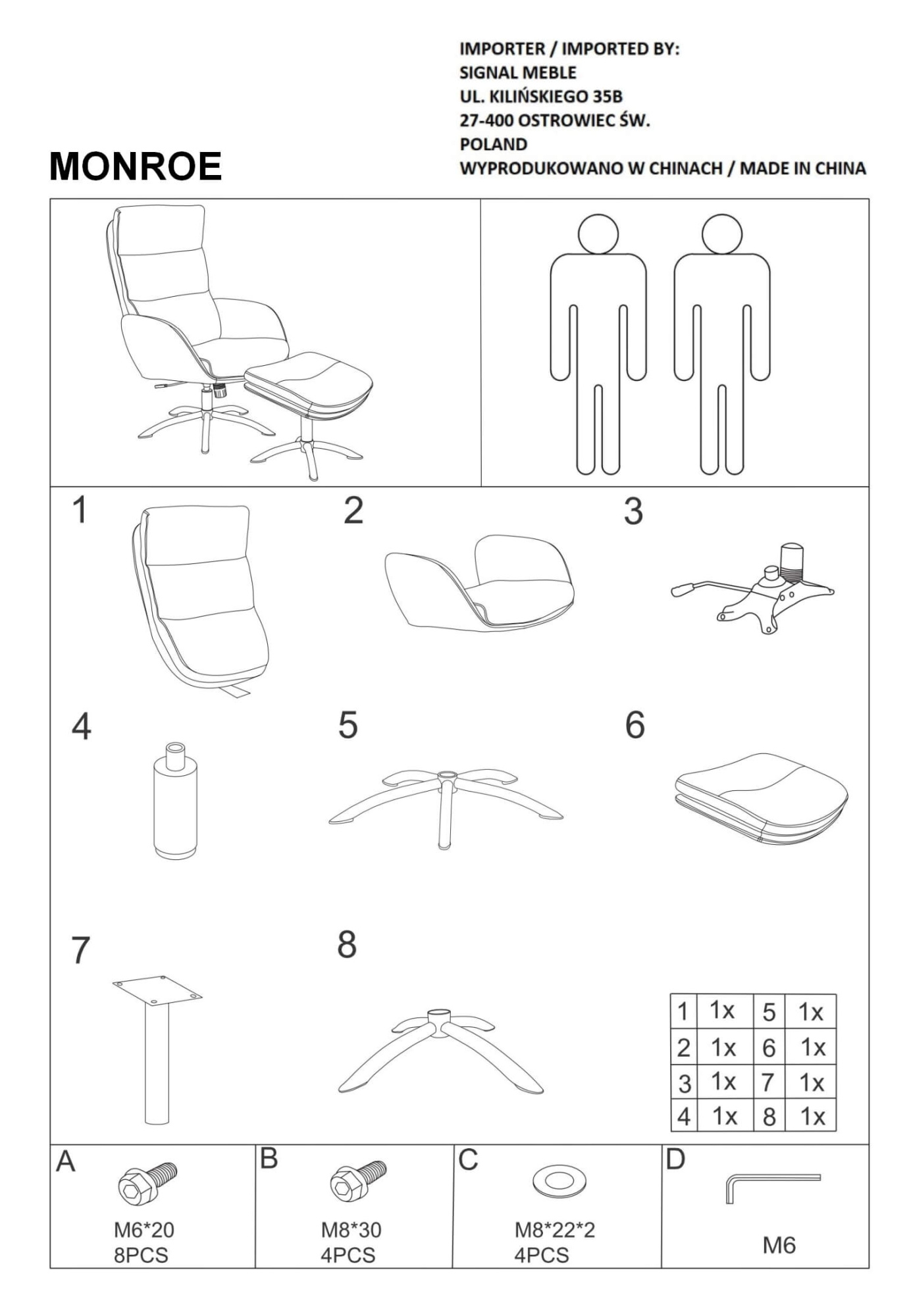 IMPORTER / IMPORTED BY:
SIGNAL MEBLE
UL. KILIŃSKIEGO 35B
27-400 OSTROWIEC ŚW.
POLAND
WYPRODUKOWANO W CHINACH / MADE IN CHINA

MONROE

1

2

3

4

5

6

7

8

| 1 | 1x | 5 | 1x |
|---|---|---|---|
| 2 | 1x | 6 | 1x |
| 3 | 1x | 7 | 1x |
| 4 | 1x | 8 | 1x |

A
M6*20
8PCS

B
M8*30
4PCS

C
M8*22*2
4PCS

D
M6