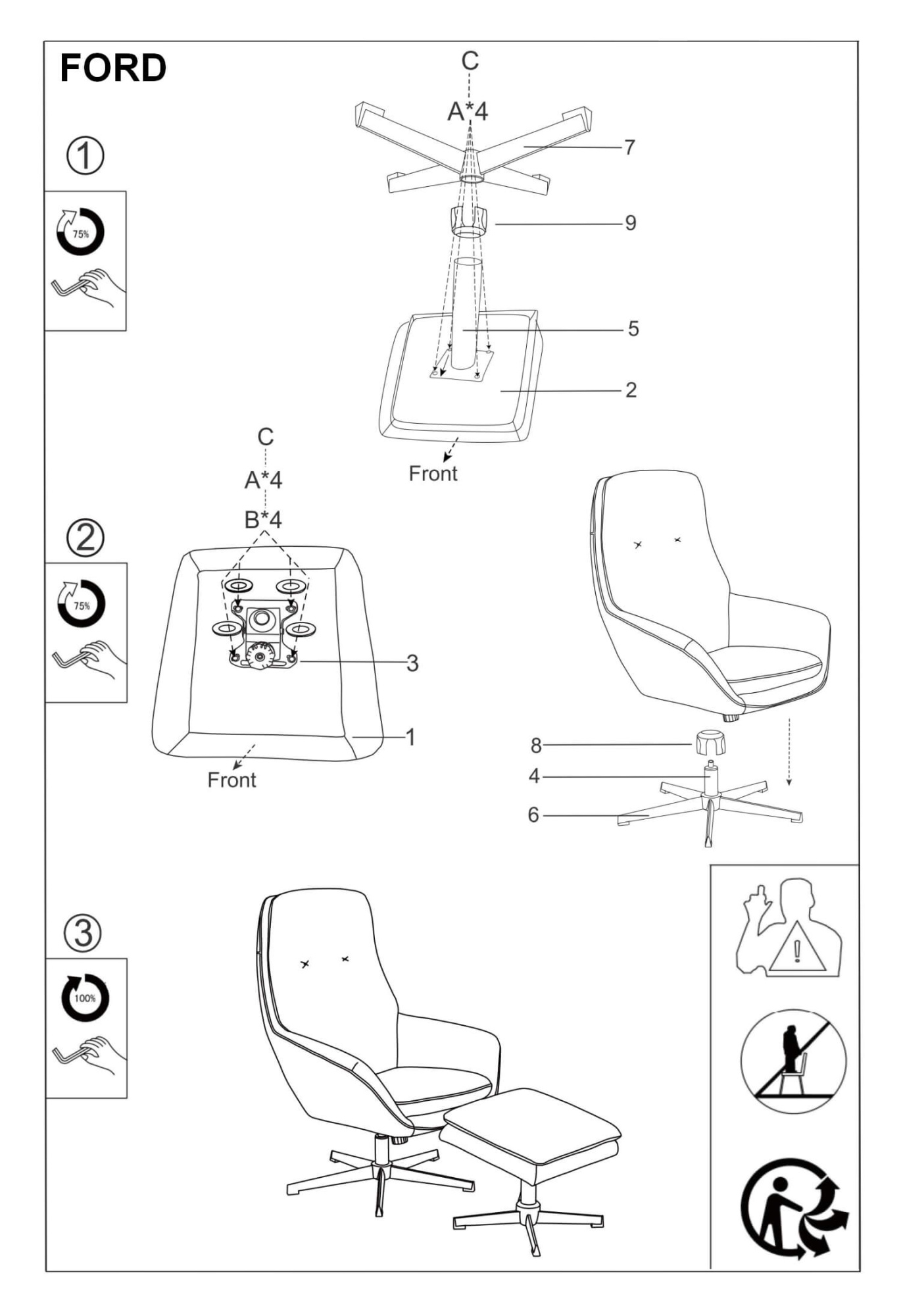 FORD

①

75%

C
A*4
7
9
5
2
Front

②

75%

C
A*4
B*4
3
1
Front

8
4
6

③

100%