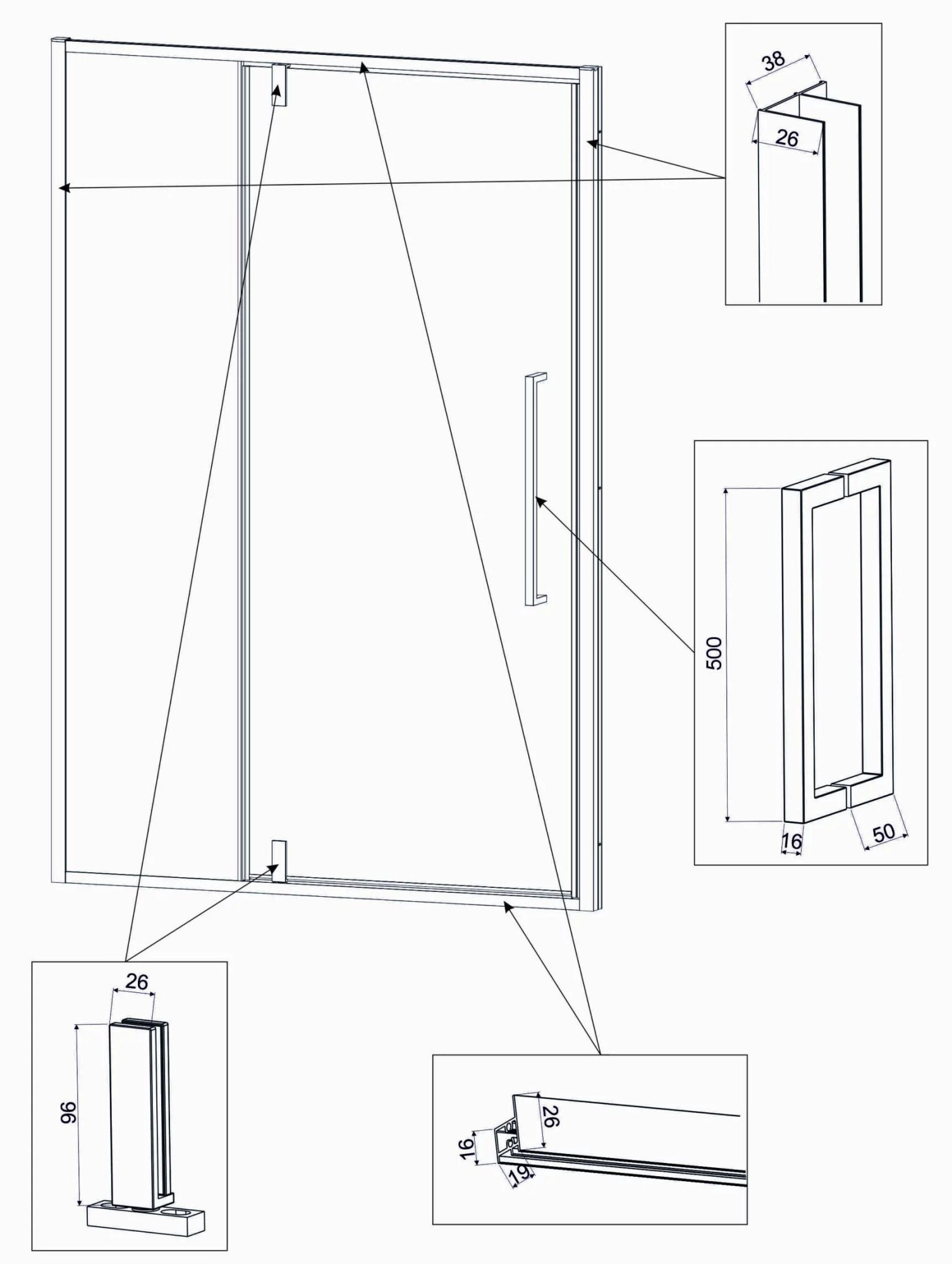 38
26

500
16
50

26
96

26
16
19