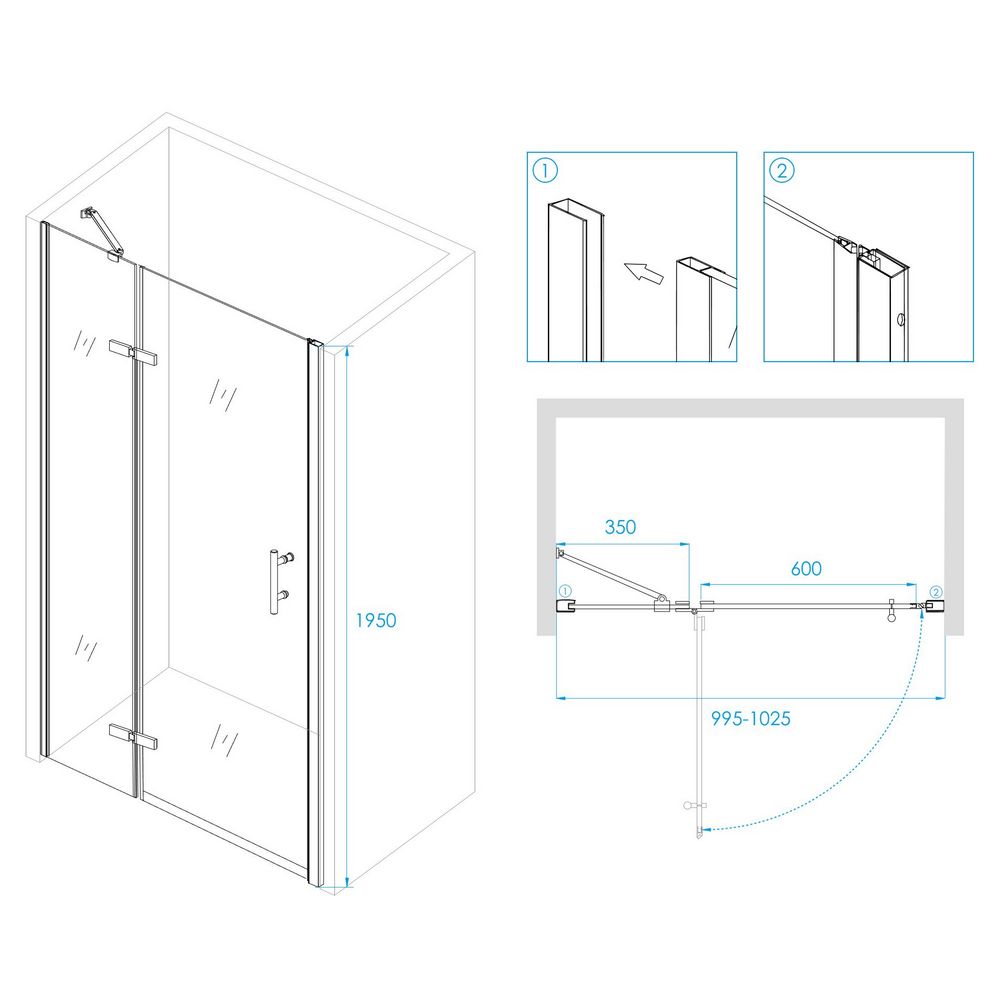 1950

①

②

350

600

①

②

995-1025