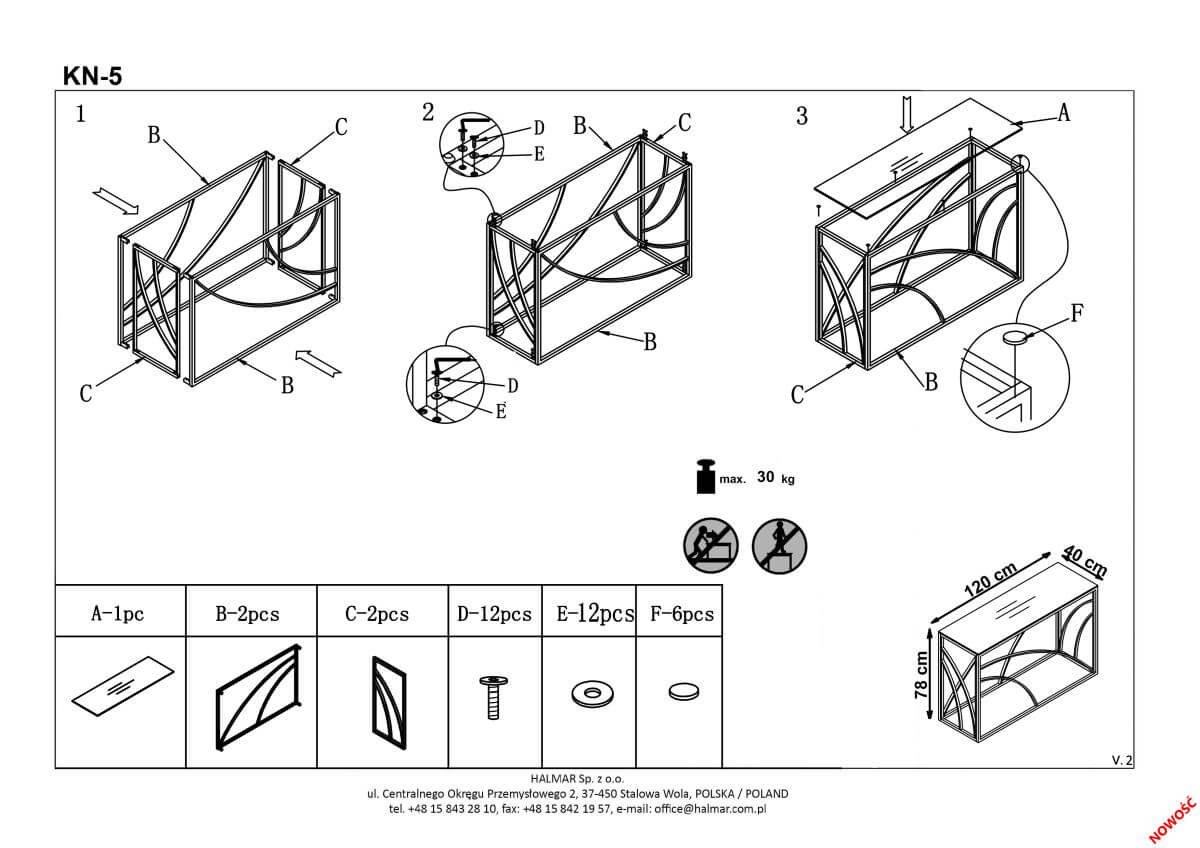 KN-5

1
B
C
C
B

2
D
E
B
C
B
D
E

3
A
F
C
B

max. 30 kg

| A-1pc | B-2pcs | C-2pcs | D-12pcs | E-12pcs | F-6pcs |
|---|---|---|---|---|---|
| | | | | | |

120 cm
40 cm
78 cm

V. 2

HALMAR Sp. z o.o.
ul. Centralnego Okręgu Przemysłowego 2, 37-450 Stalowa Wola, POLSKA / POLAND
tel. +48 15 843 28 10, fax: +48 15 842 19 57, e-mail: office@halmar.com.pl

NOWOŚĆ