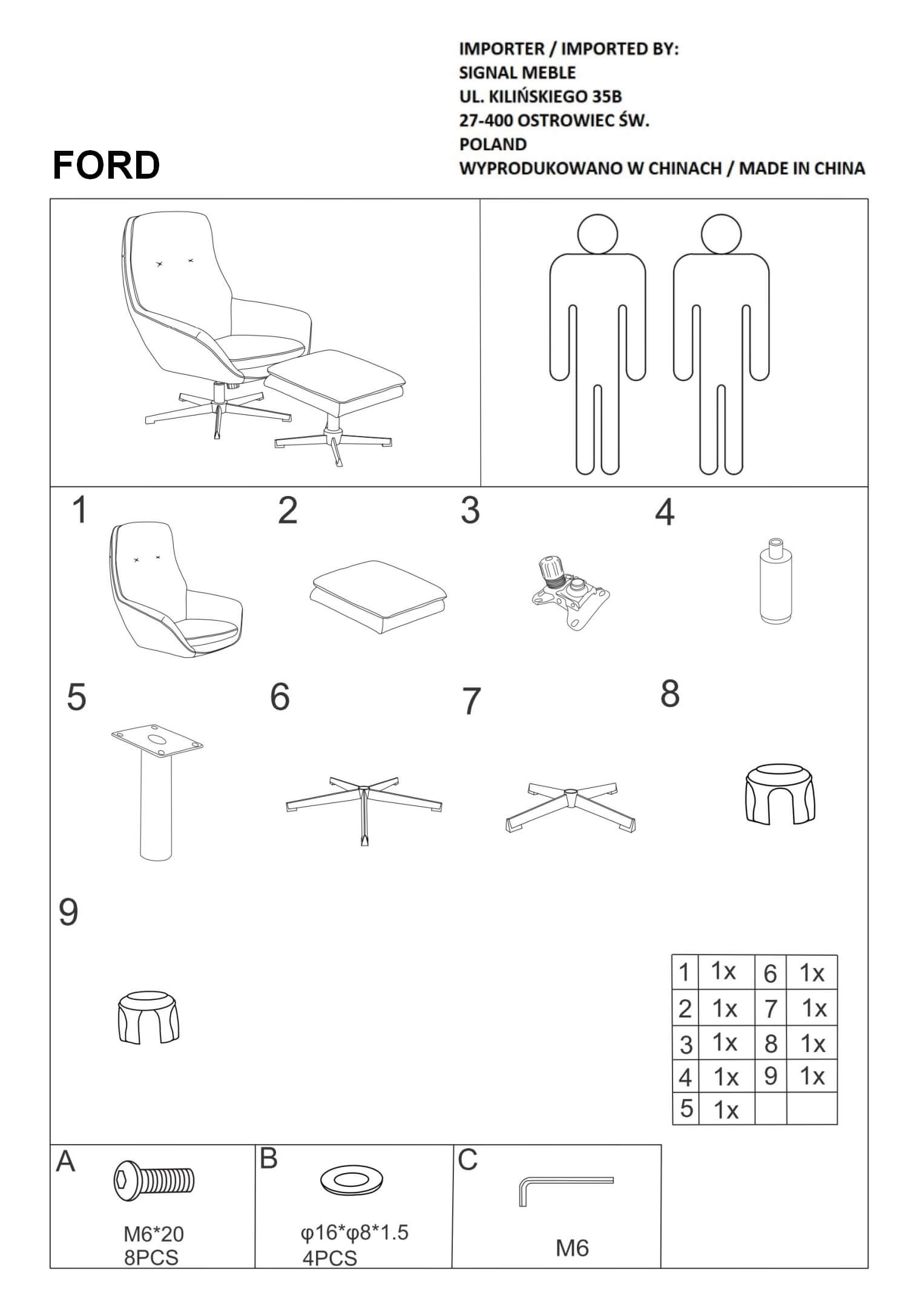 IMPORTER / IMPORTED BY:
SIGNAL MEBLE
UL. KILIŃSKIEGO 35B
27-400 OSTROWIEC ŚW.
POLAND
WYPRODUKOWANO W CHINACH / MADE IN CHINA

FORD

1

2

3

4

5

6

7

8

9

| 1 | 1x | 6 | 1x |
|---|---|---|---|
| 2 | 1x | 7 | 1x |
| 3 | 1x | 8 | 1x |
| 4 | 1x | 9 | 1x |
| 5 | 1x | | |

A
M6*20
8PCS

B
φ16*φ8*1.5
4PCS

C
M6