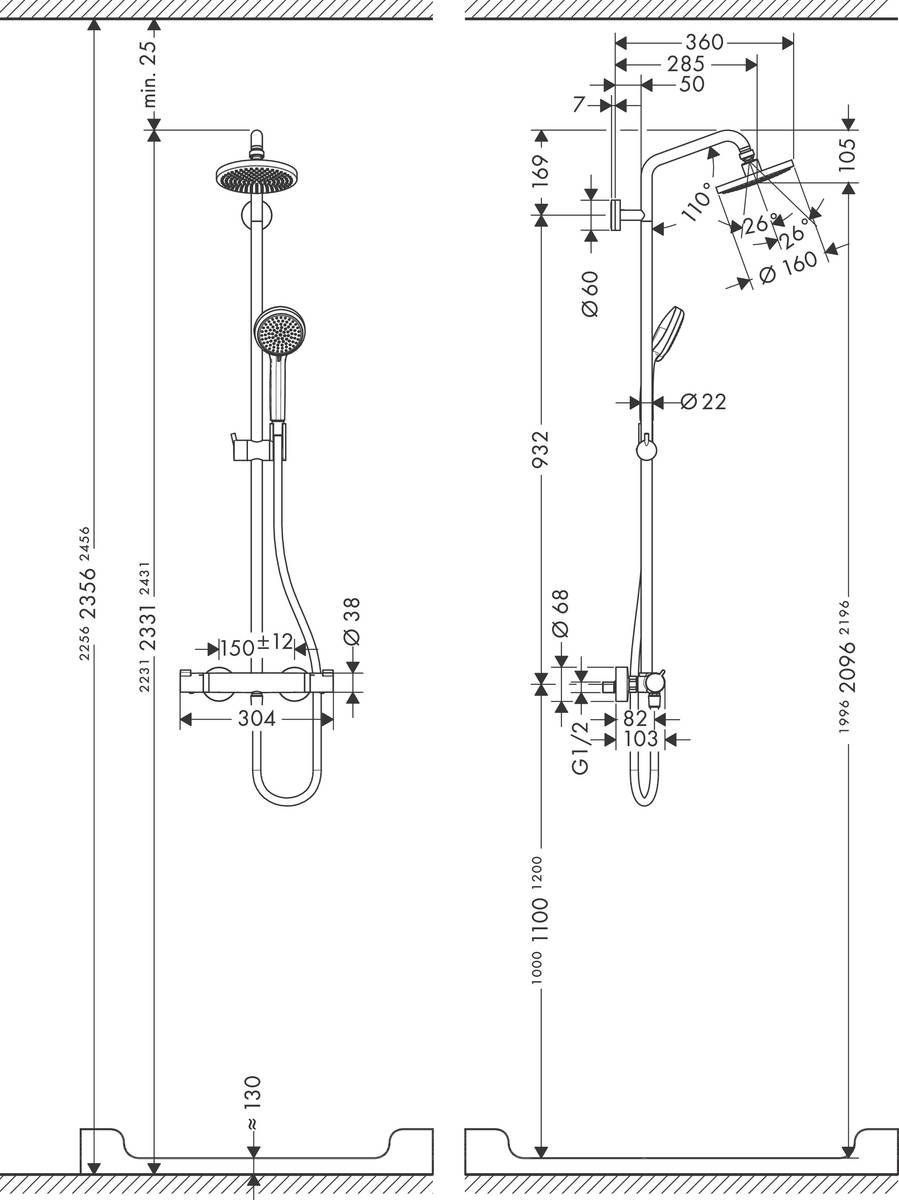 min. 25
2256 2356 2456
2231 2331 2431
150 ±12
Ø 38
304
≈ 130

360
285
50
7
169
105
110°
26°
26°
Ø 160
Ø 60
Ø 22
932
Ø 68
G1/2
82
103
1996 2096 2196
1000 1100 1200