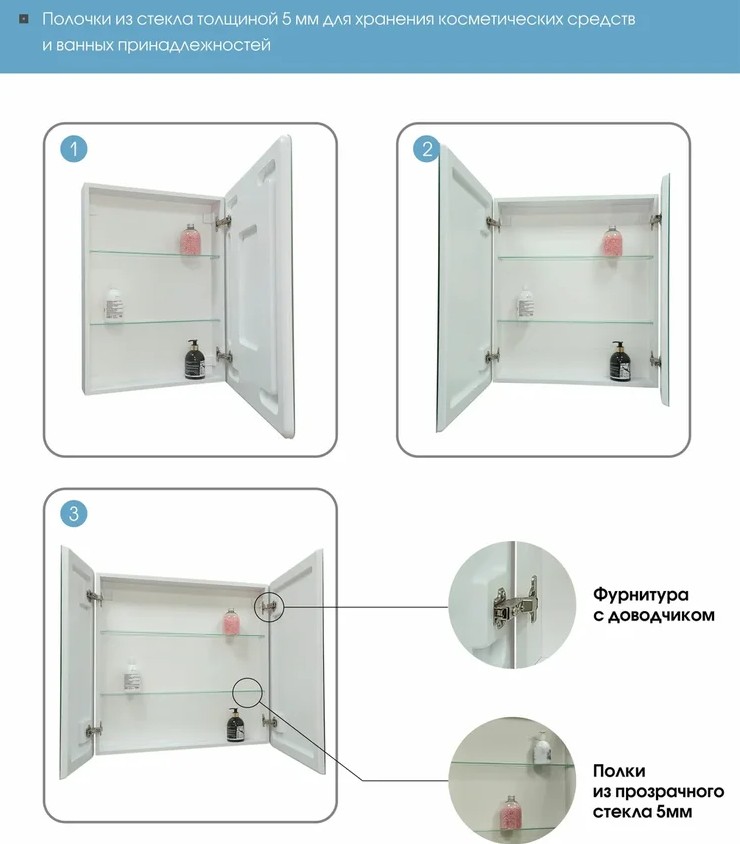 Полочки из стекла толщиной 5 мм для хранения косметических средств и ванных принадлежностей

1

2

3

Фурнитура с доводчиком

Полки из прозрачного стекла 5мм