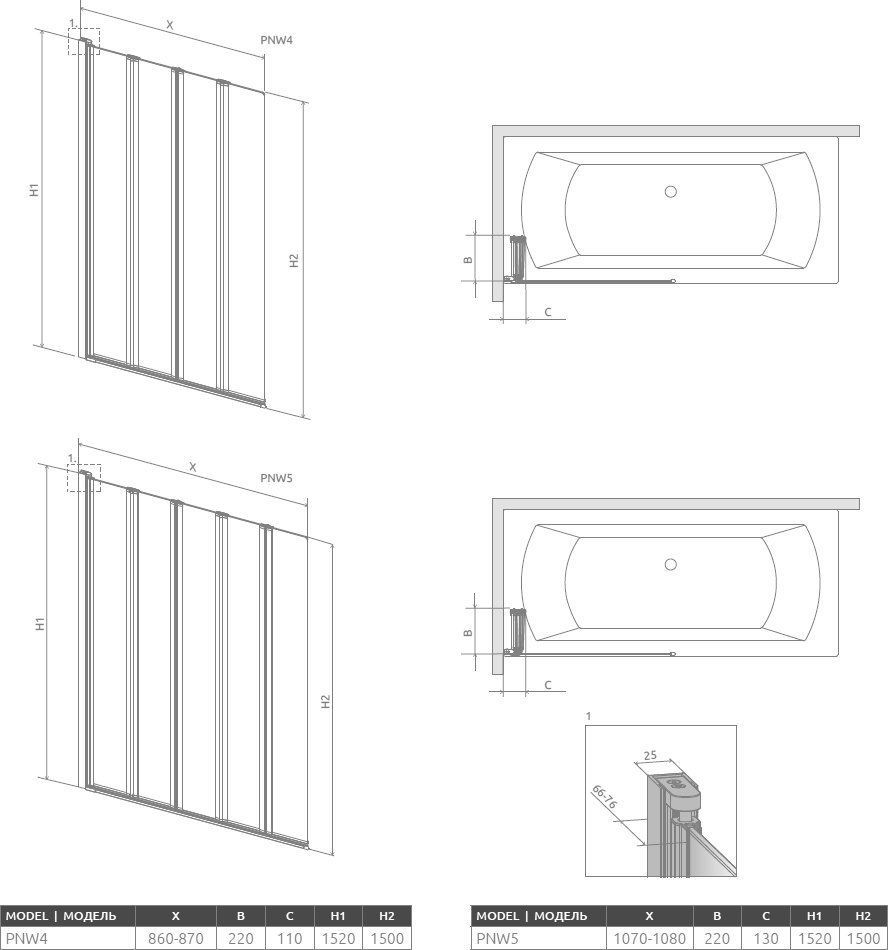 1.
X
PNW4
H1
H2

B
C

1.
X
PNW5
H1
H2

B
C

1
25
66-76

| MODEL \| МОДЕЛЬ | X | B | C | H1 | H2 |
|---|---|---|---|---|---|
| PNW4 | 860-870 | 220 | 110 | 1520 | 1500 |

| MODEL \| МОДЕЛЬ | X | B | C | H1 | H2 |
|---|---|---|---|---|---|
| PNW5 | 1070-1080 | 220 | 130 | 1520 | 1500 |