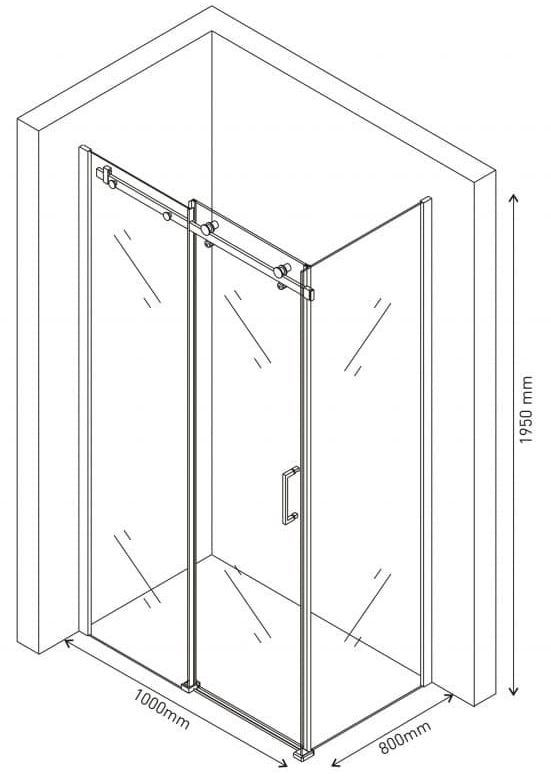 1950 mm
1000mm
800mm