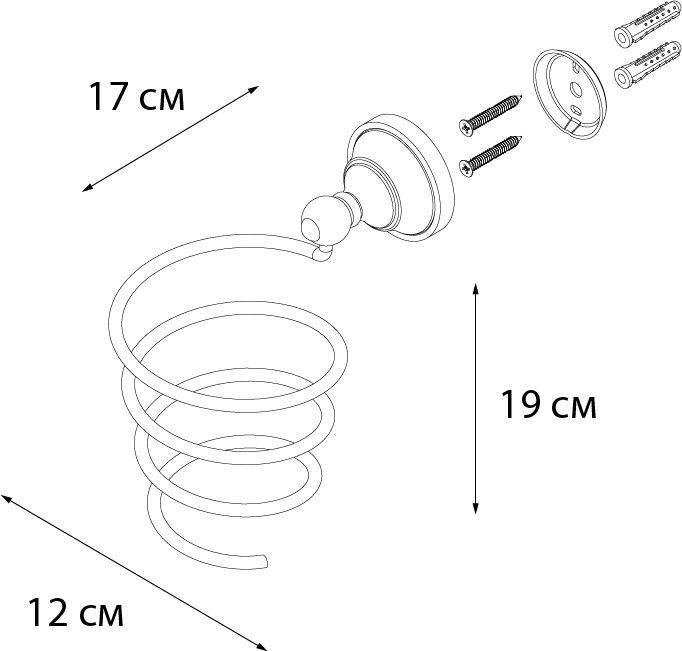 17 см

19 см

12 см