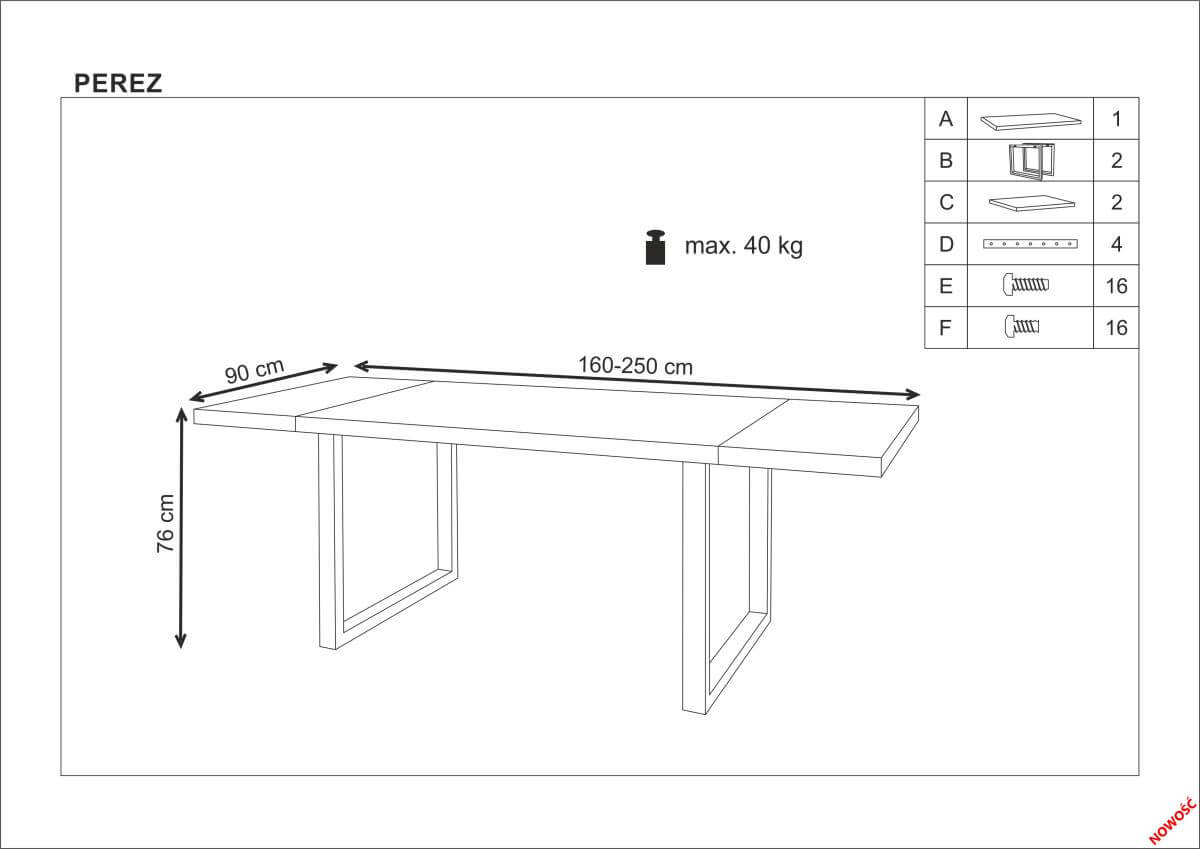 PEREZ

| A | | 1 |
|---|---|---|
| B | | 2 |
| C | | 2 |
| D | | 4 |
| E | | 16 |
| F | | 16 |

max. 40 kg

90 cm

160-250 cm

76 cm

NOWOŚĆ