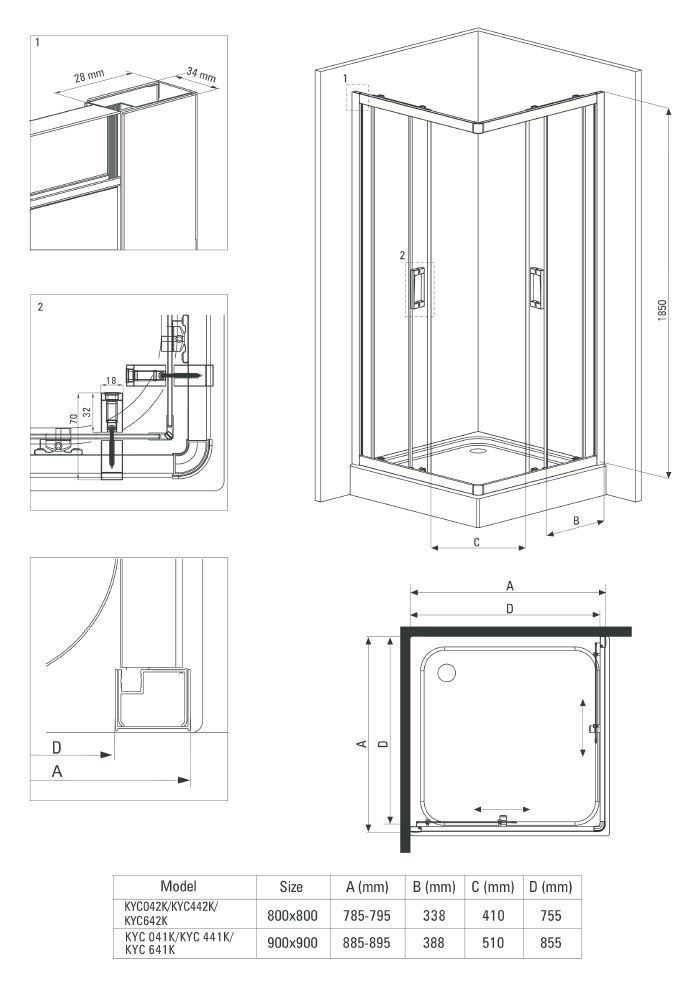 1

28 mm

34 mm

2

18

70

32

D

A

1

2

1850

C

B

A

D

A

D

| Model | Size | A (mm) | B (mm) | C (mm) | D (mm) |
|---|---|---|---|---|---|
| KYC042K/KYC442K/ KYC642K | 800x800 | 785-795 | 338 | 410 | 755 |
| KYC 041K/KYC 441K/ KYC 641K | 900x900 | 885-895 | 388 | 510 | 855 |