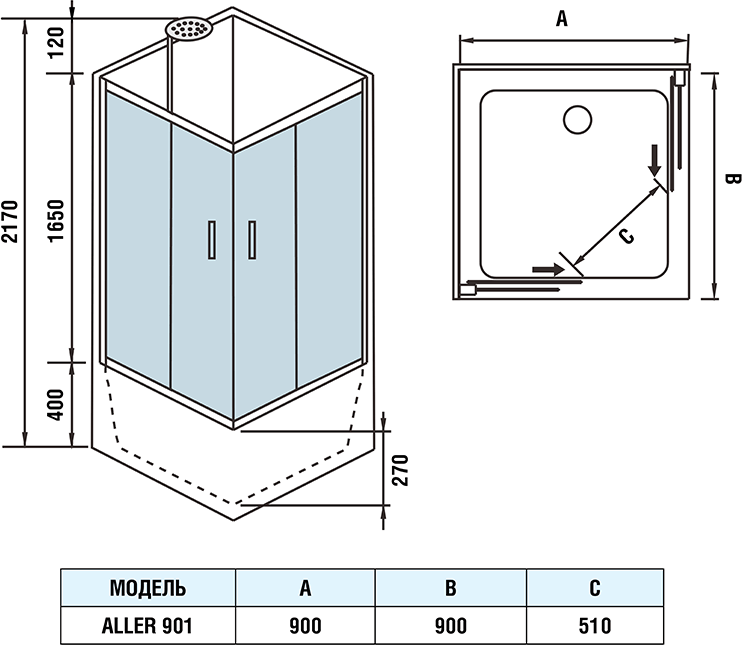 120

2170

1650

400

270

A

B

C

| МОДЕЛЬ | A | B | C |
|---|---|---|---|
| ALLER 901 | 900 | 900 | 510 |