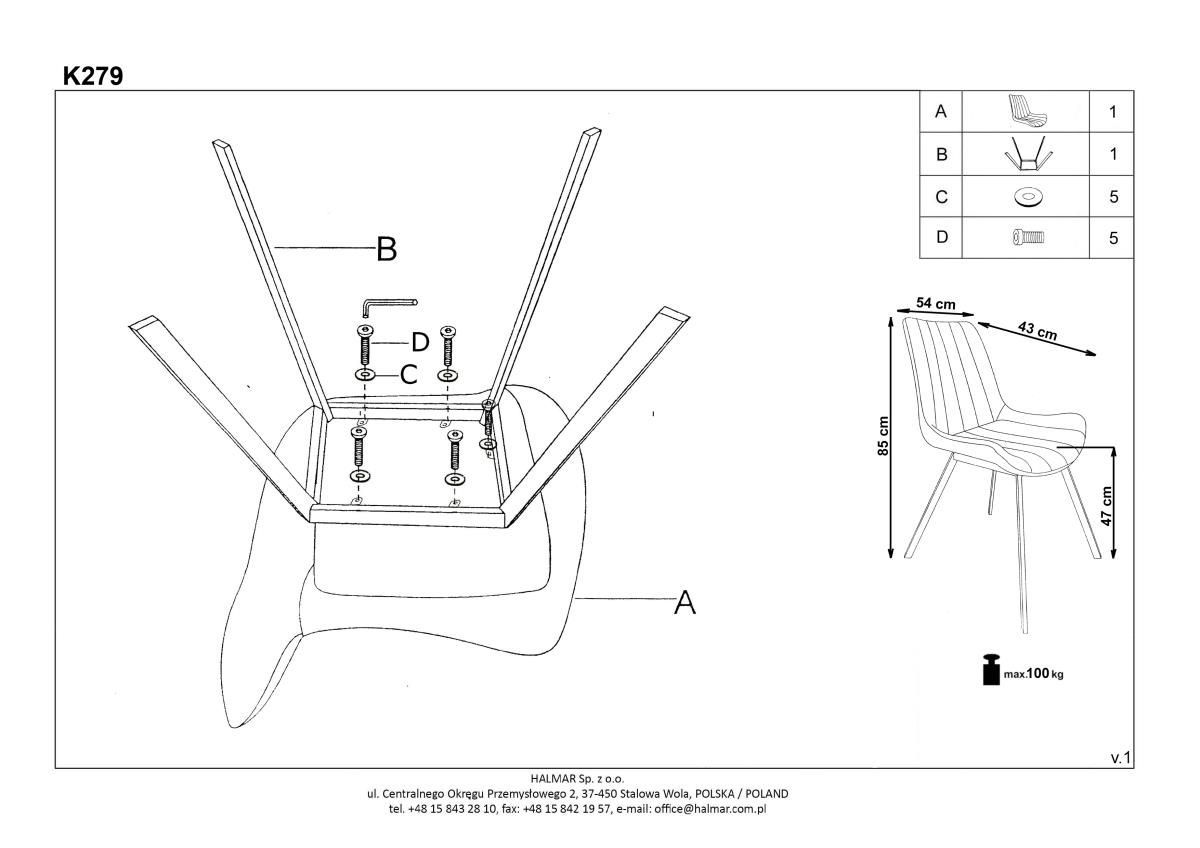 K279

B

D

C

A

| A | | 1 |
|---|---|---|
| B | | 1 |
| C | | 5 |
| D | | 5 |

54 cm

43 cm

85 cm

47 cm

max.100 kg

v.1

HALMAR Sp. z o.o.
ul. Centralnego Okręgu Przemysłowego 2, 37-450 Stalowa Wola, POLSKA / POLAND
tel. +48 15 843 28 10, fax: +48 15 842 19 57, e-mail: office@halmar.com.pl