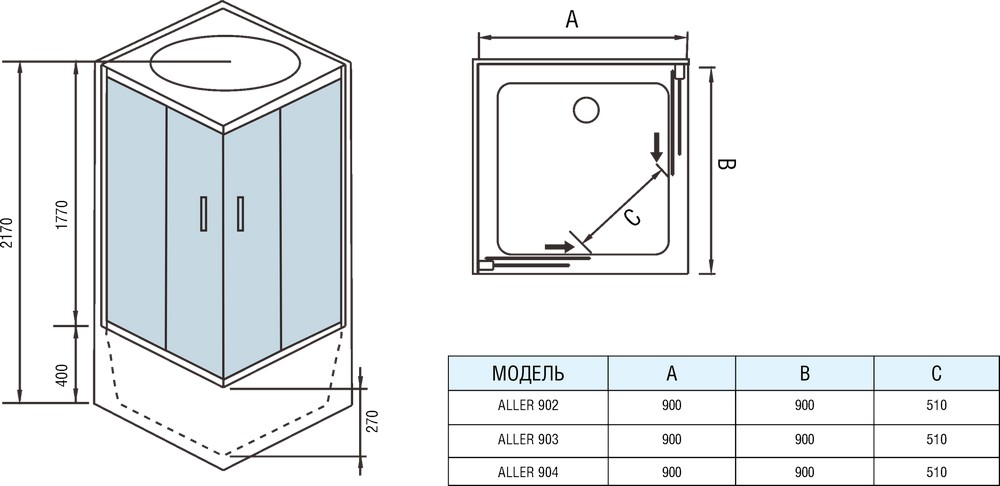 2170
1770
400
270

A
B
C

| МОДЕЛЬ | A | B | C |
|---|---|---|---|
| ALLER 902 | 900 | 900 | 510 |
| ALLER 903 | 900 | 900 | 510 |
| ALLER 904 | 900 | 900 | 510 |