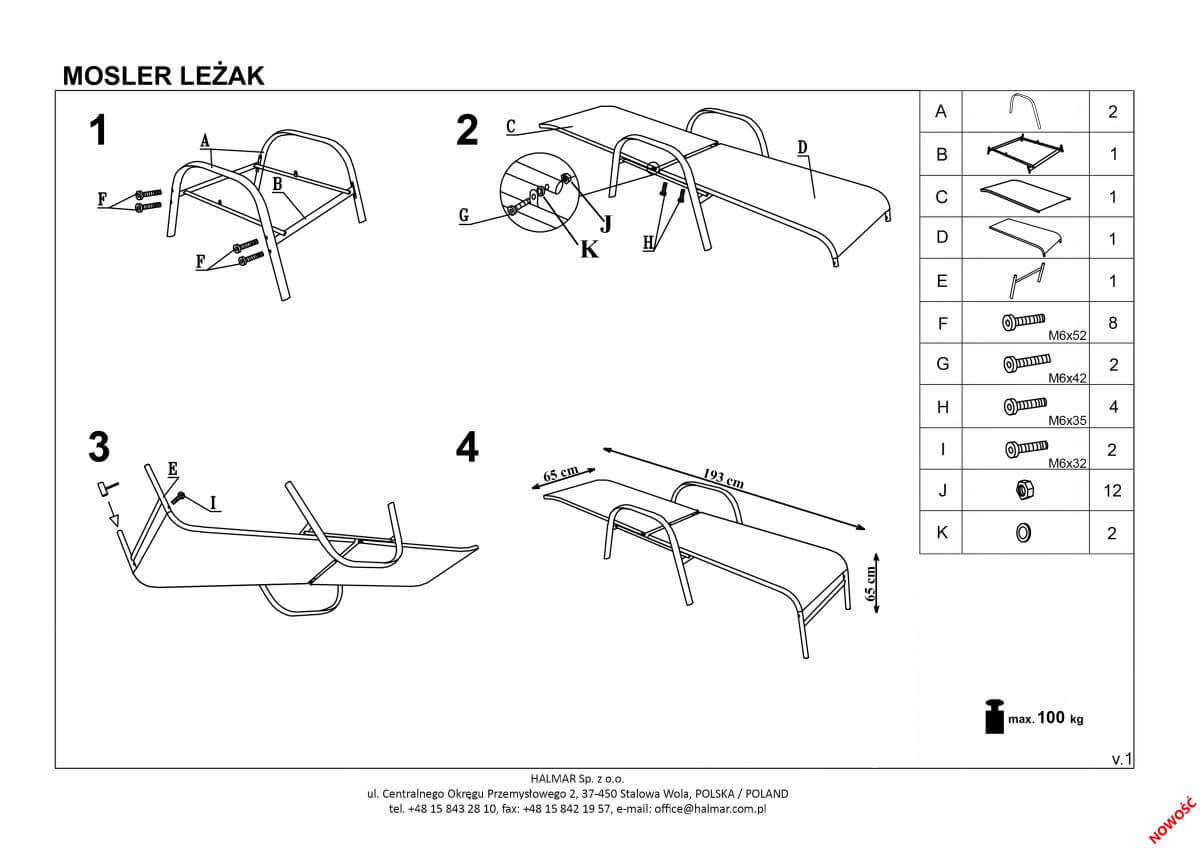 MOSLER LEŻAK

1
A
B
F
F

2
C
D
G
J
K
H

3
E
I

4
65 cm
193 cm
65 cm

| A | | 2 |
|---|---|---|
| B | | 1 |
| C | | 1 |
| D | | 1 |
| E | | 1 |
| F | M6x52 | 8 |
| G | M6x42 | 2 |
| H | M6x35 | 4 |
| I | M6x32 | 2 |
| J | | 12 |
| K | | 2 |

max. 100 kg

v.1

HALMAR Sp. z o.o.
ul. Centralnego Okręgu Przemysłowego 2, 37-450 Stalowa Wola, POLSKA / POLAND
tel. +48 15 843 28 10, fax: +48 15 842 19 57, e-mail: office@halmar.com.pl

NOWOŚĆ