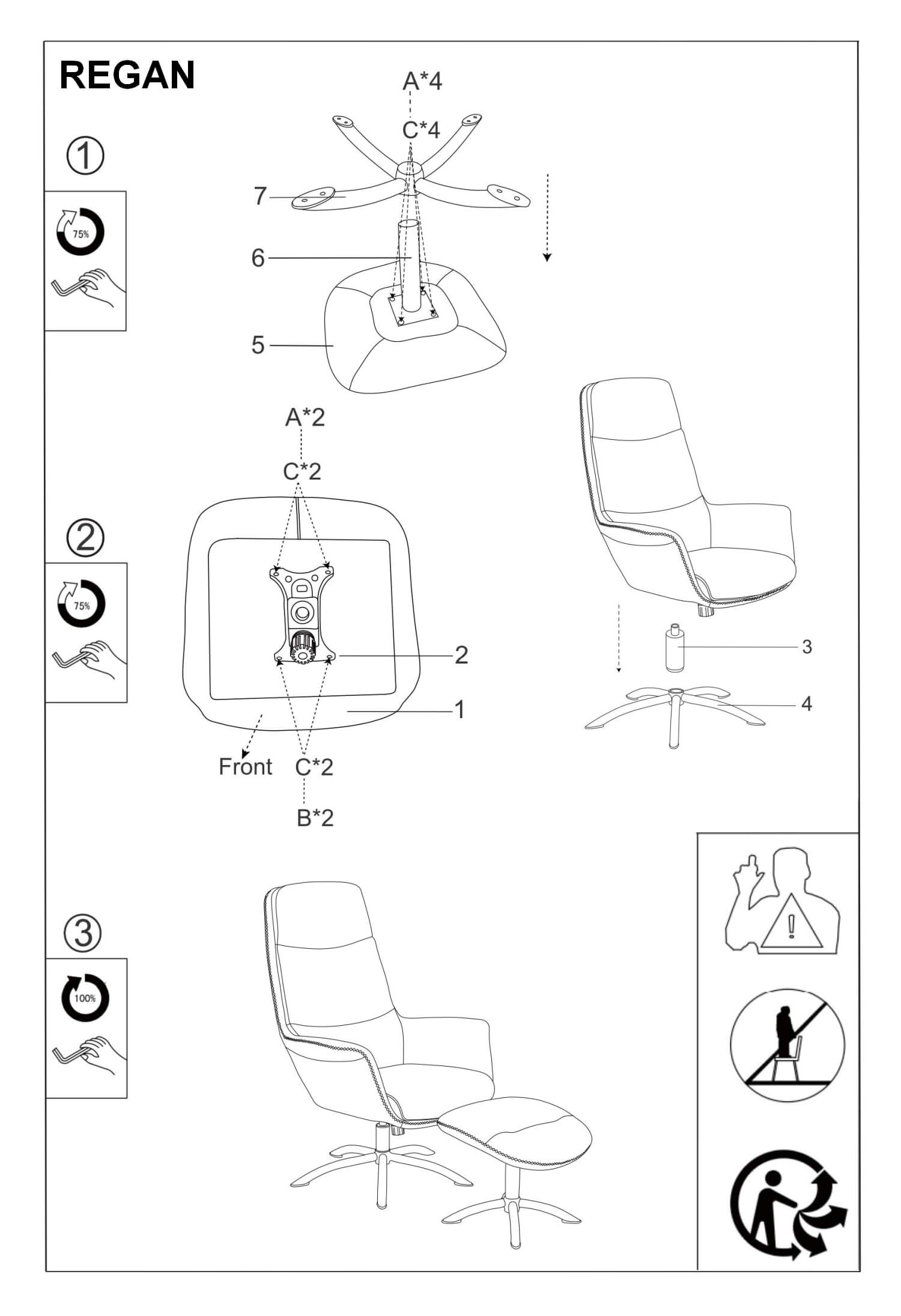 REGAN

①

75%

A*4

C*4

7

6

5

②

75%

A*2

C*2

2

1

Front

C*2

B*2

3

4

③

100%