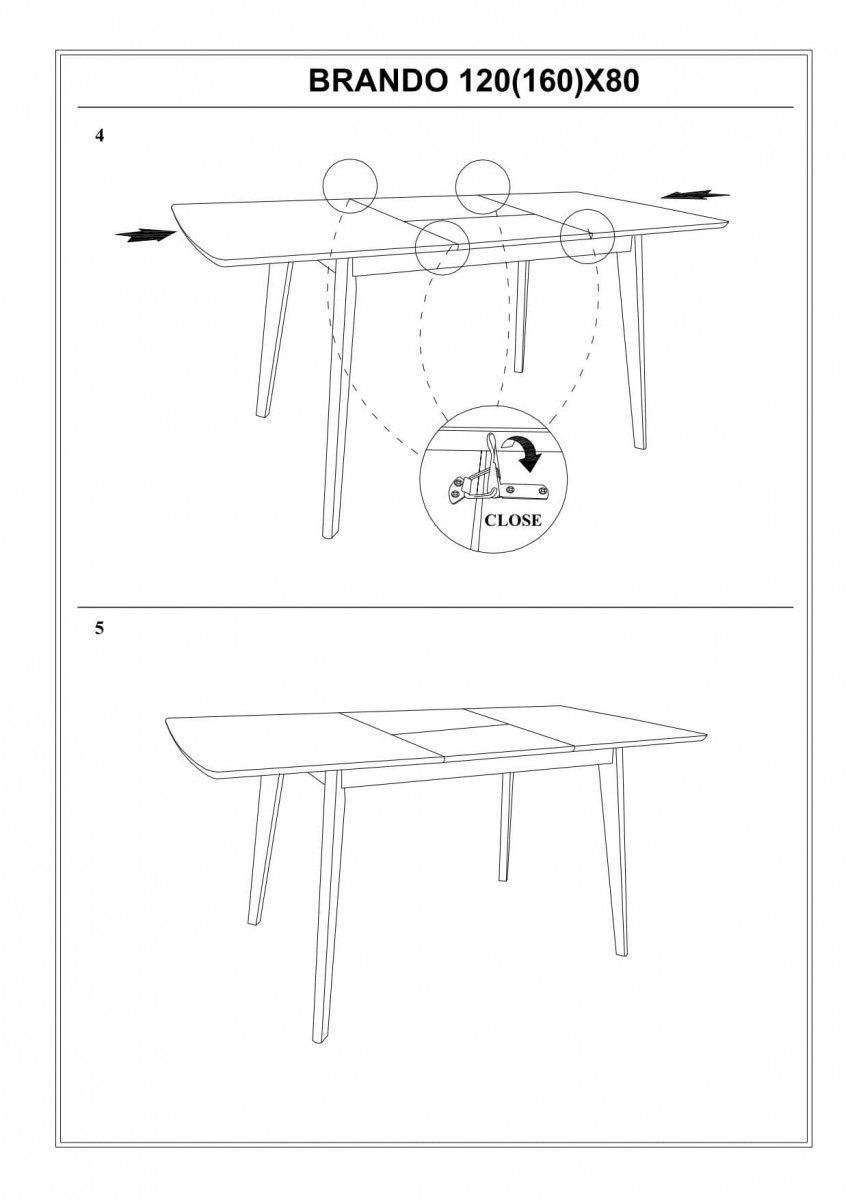 BRANDO 120(160)X80

4

CLOSE

5