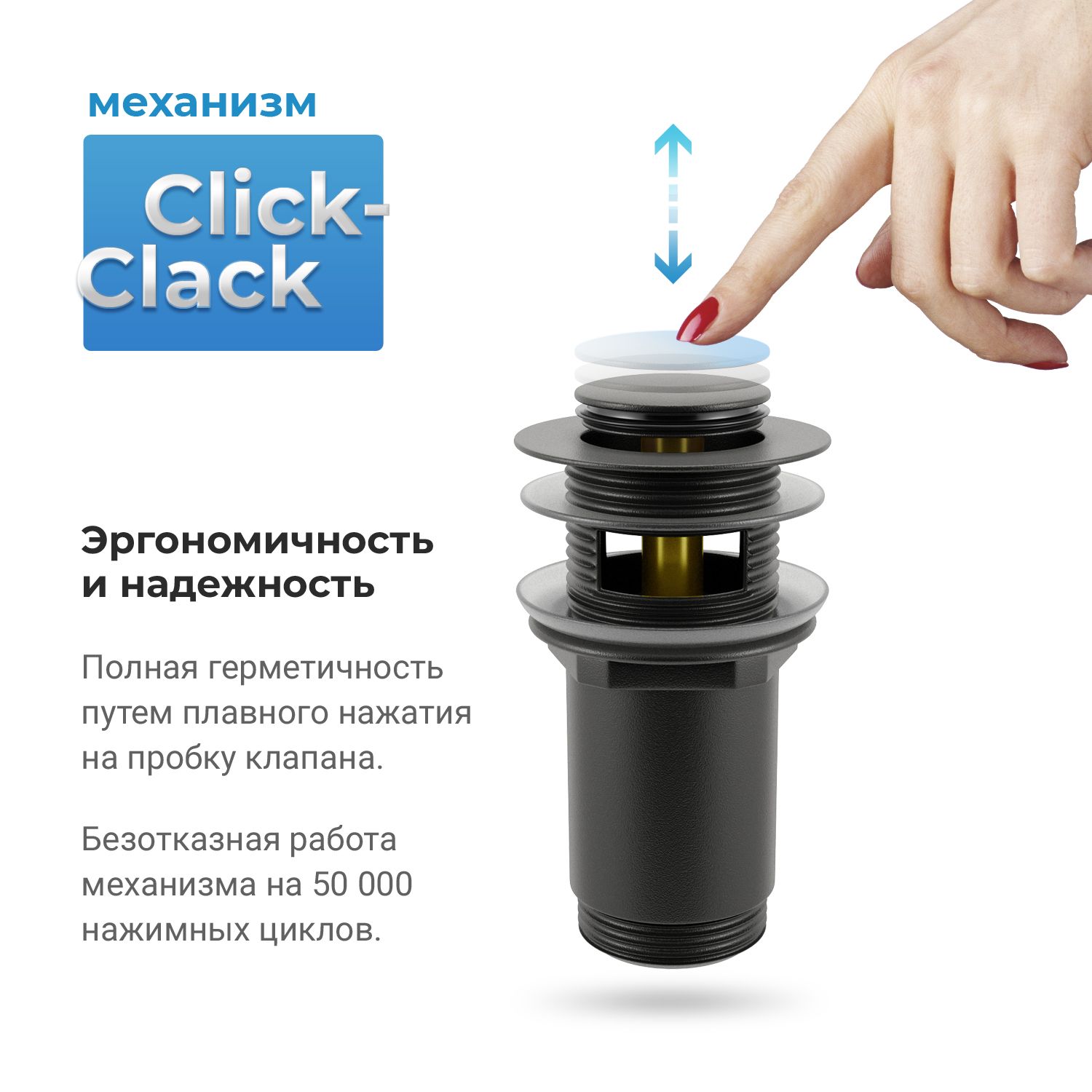 механизм

Click-Clack

Эргономичность и надежность

Полная герметичность путем плавного нажатия на пробку клапана.

Безотказная работа механизма на 50 000 нажимных циклов.