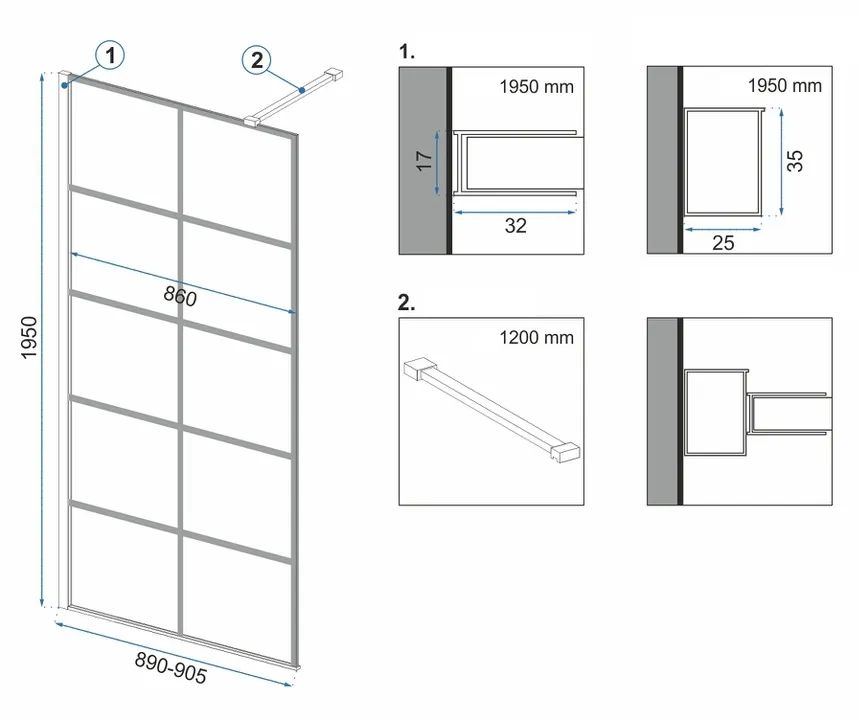 1
2
1950
860
890-905

1.
1950 mm
17
32

1950 mm
35
25

2.
1200 mm