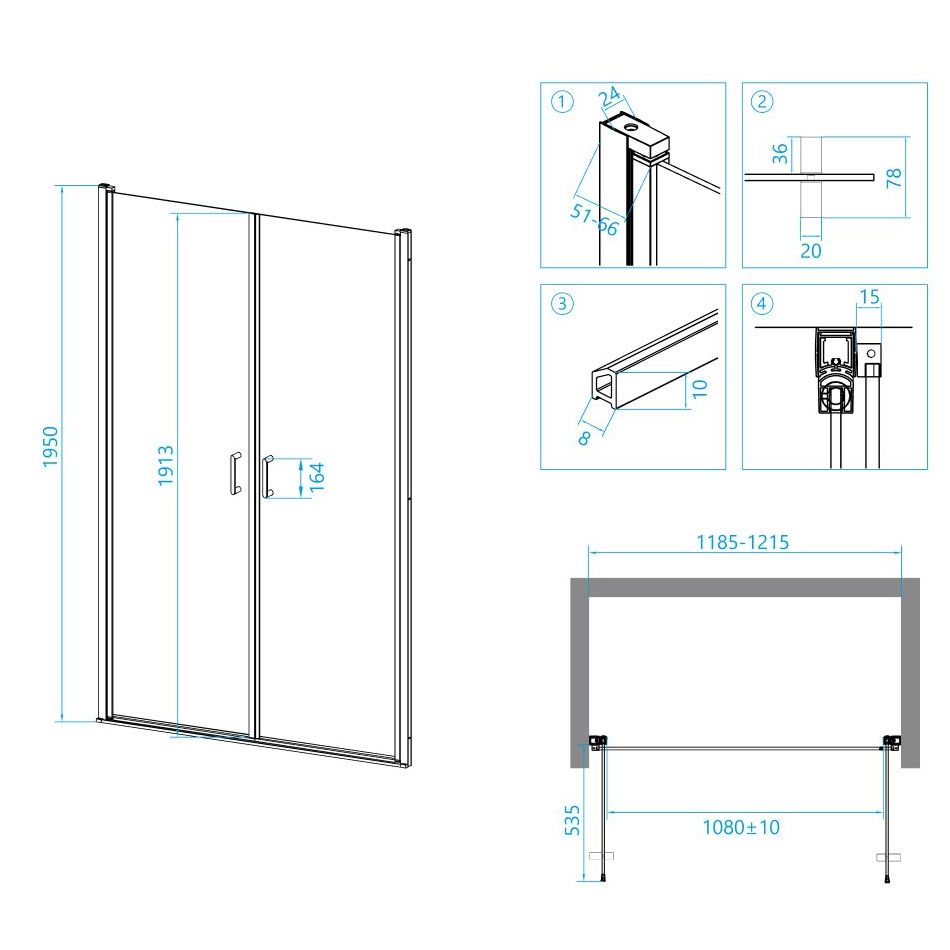 1950
1913
164

1
24
51-66

2
36
78
20

3
10
8

4
15

1185-1215
535
1080±10