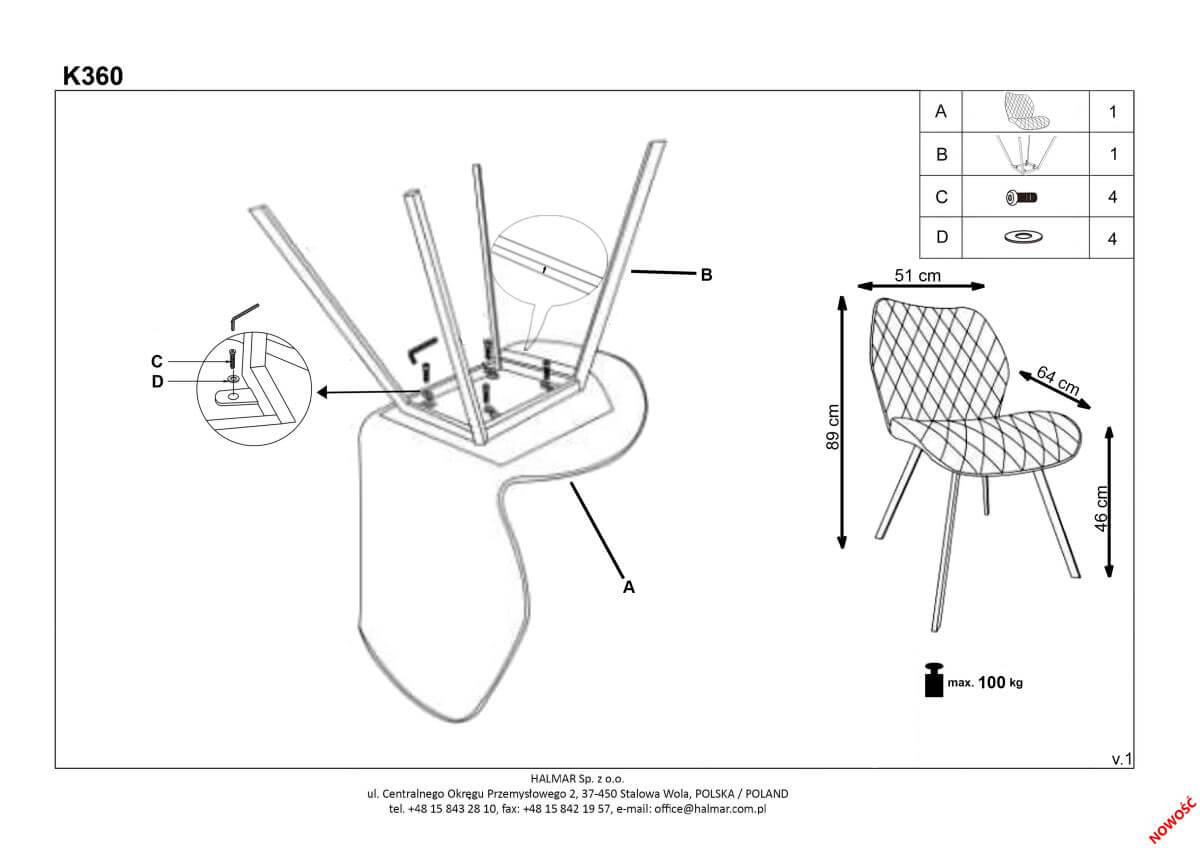 K360

| A | | 1 |
|---|---|---|
| B | | 1 |
| C | | 4 |
| D | | 4 |

B

C
D

A

51 cm
64 cm
89 cm
46 cm

max. 100 kg

v.1

HALMAR Sp. z o.o.
ul. Centralnego Okręgu Przemysłowego 2, 37-450 Stalowa Wola, POLSKA / POLAND
tel. +48 15 843 28 10, fax: +48 15 842 19 57, e-mail: office@halmar.com.pl

NOWOŚĆ