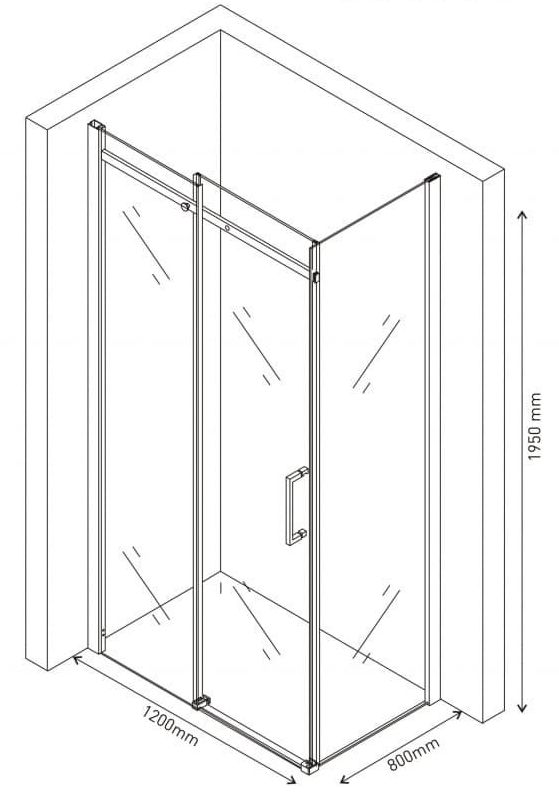 1950 mm
1200mm
800mm