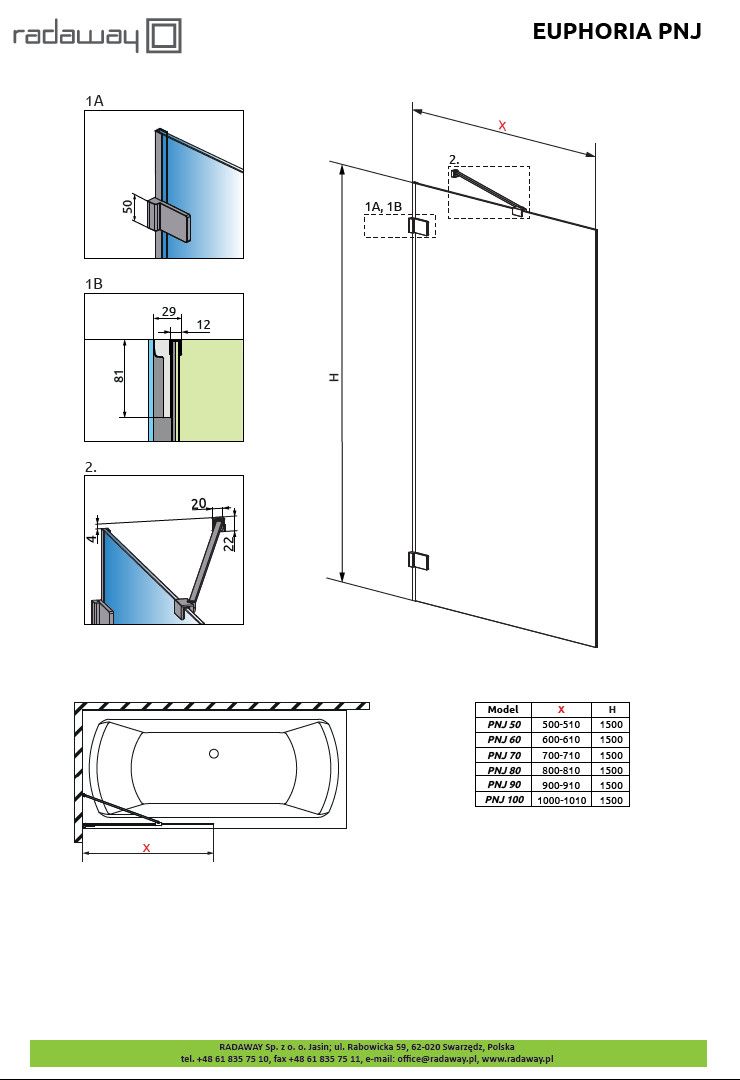 radaway

EUPHORIA PNJ

1A

50

1B

29

12

81

2.

20

4

22

X

2.

1A, 1B

H

X

| Model | X | H |
|---|---|---|
| PNJ 50 | 500-510 | 1500 |
| PNJ 60 | 600-610 | 1500 |
| PNJ 70 | 700-710 | 1500 |
| PNJ 80 | 800-810 | 1500 |
| PNJ 90 | 900-910 | 1500 |
| PNJ 100 | 1000-1010 | 1500 |

RADAWAY Sp. z o. o. Jasin; ul. Rabowicka 59, 62-020 Swarzędz, Polska
tel. +48 61 835 75 10, fax +48 61 835 75 11, e-mail: office@radaway.pl, www.radaway.pl