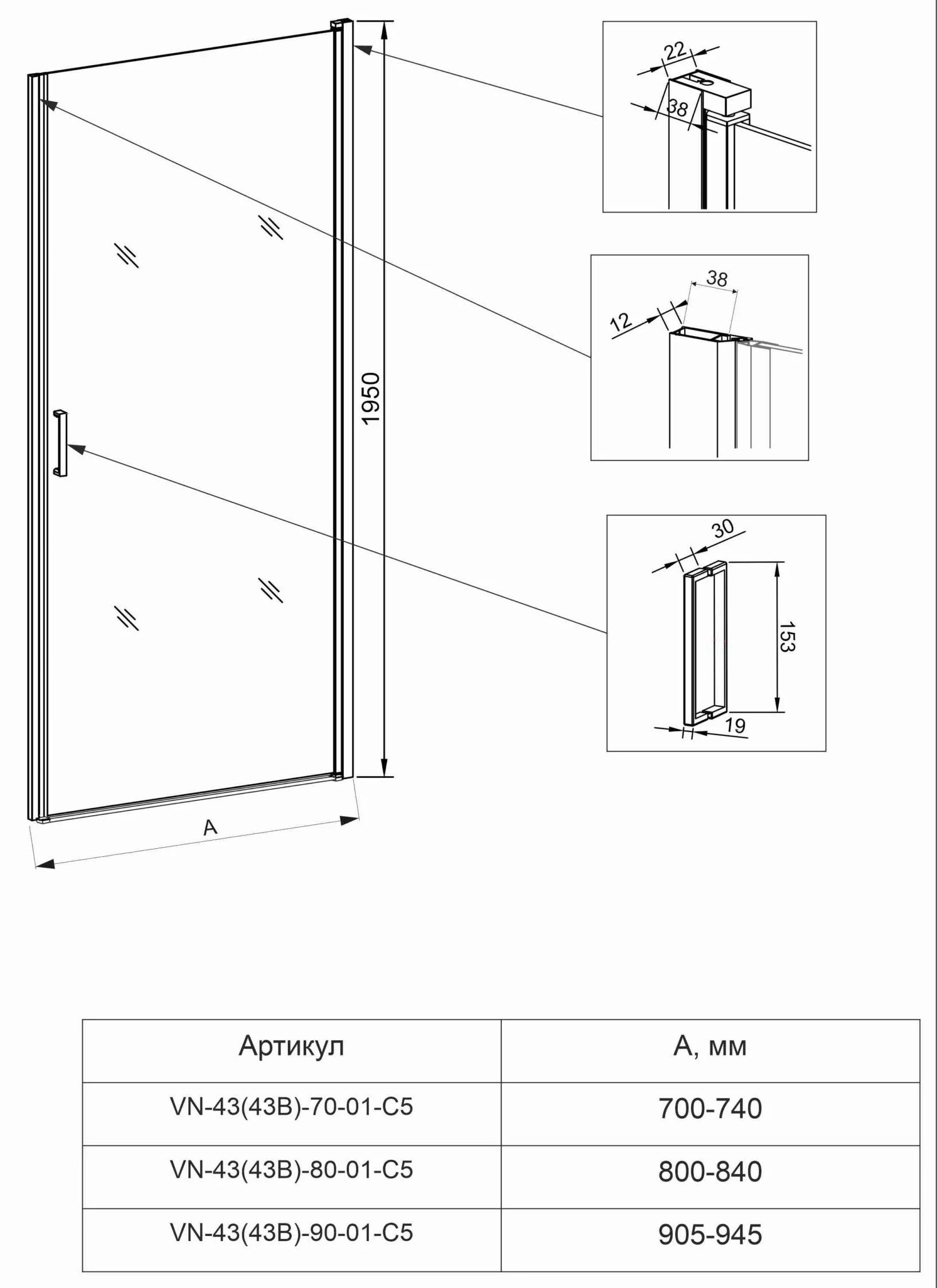 1950

A

22

38

38

12

30

153

19

| Артикул | A, мм |
|---|---|
| VN-43(43B)-70-01-C5 | 700-740 |
| VN-43(43B)-80-01-C5 | 800-840 |
| VN-43(43B)-90-01-C5 | 905-945 |