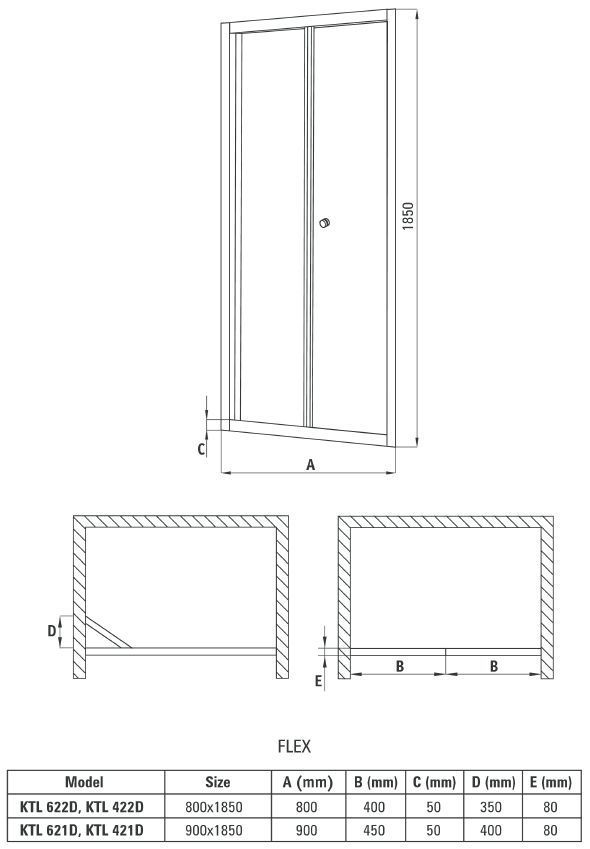 1850

C

A

D

E

B

B

FLEX

| Model | Size | A (mm) | B (mm) | C (mm) | D (mm) | E (mm) |
|---|---|---|---|---|---|---|
| KTL 622D, KTL 422D | 800x1850 | 800 | 400 | 50 | 350 | 80 |
| KTL 621D, KTL 421D | 900x1850 | 900 | 450 | 50 | 400 | 80 |