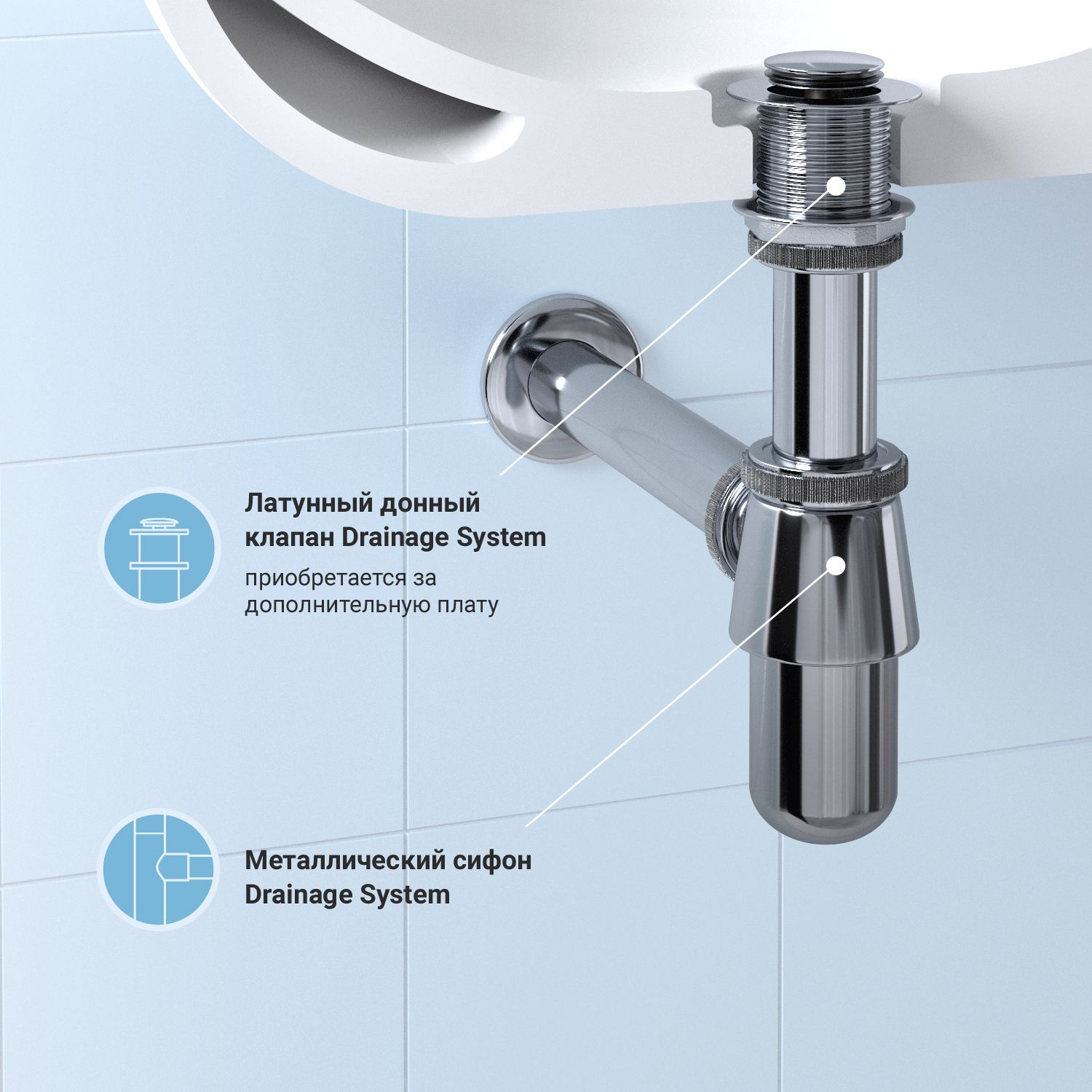 Латунный донный клапан Drainage System

приобретается за дополнительную плату

Металлический сифон Drainage System