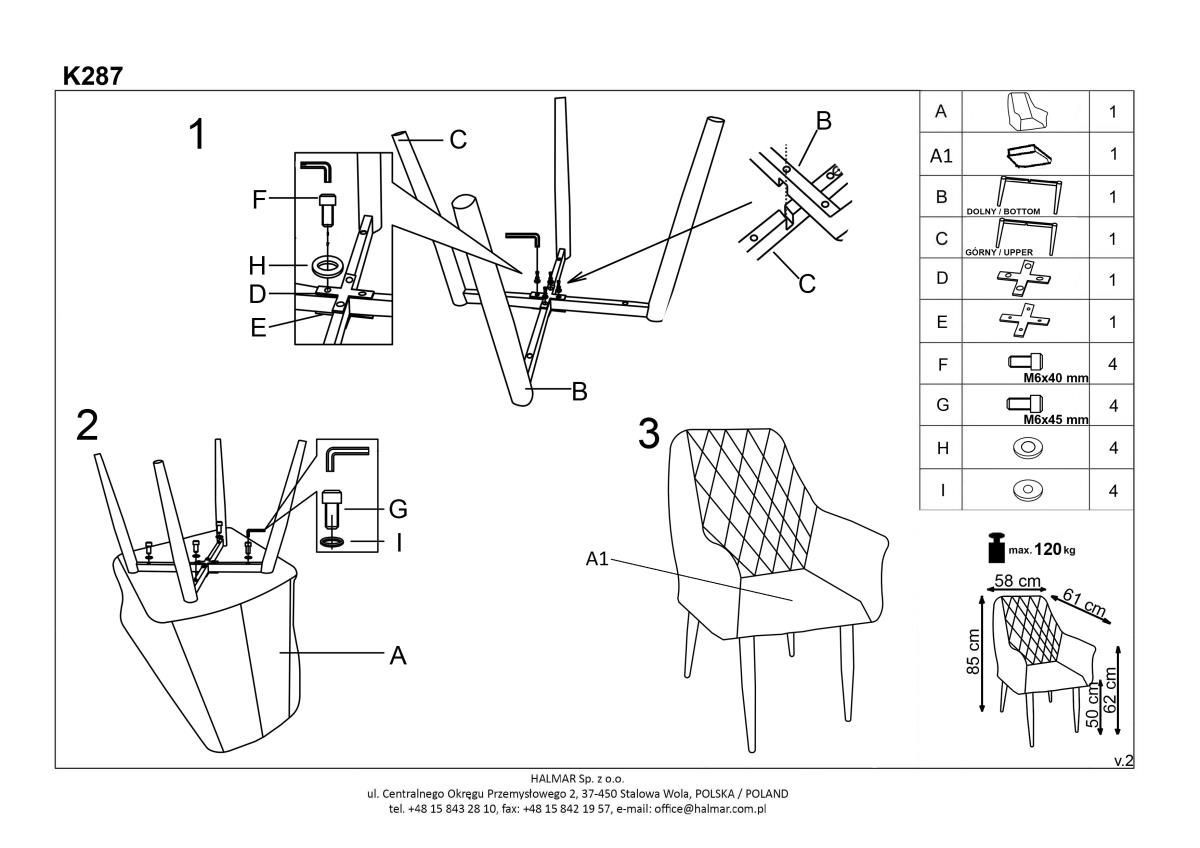 K287

1

C

B

F

H

D

E

C

B

2

G

I

A

3

A1

| A | | 1 |
|---|---|---|
| A1 | | 1 |
| B | DOLNY / BOTTOM | 1 |
| C | GÓRNY / UPPER | 1 |
| D | | 1 |
| E | | 1 |
| F | M6x40 mm | 4 |
| G | M6x45 mm | 4 |
| H | | 4 |
| I | | 4 |

max. 120 kg

58 cm

61 cm

85 cm

50 cm

62 cm

v.2

HALMAR Sp. z o.o.
ul. Centralnego Okręgu Przemysłowego 2, 37-450 Stalowa Wola, POLSKA / POLAND
tel. +48 15 843 28 10, fax: +48 15 842 19 57, e-mail: office@halmar.com.pl