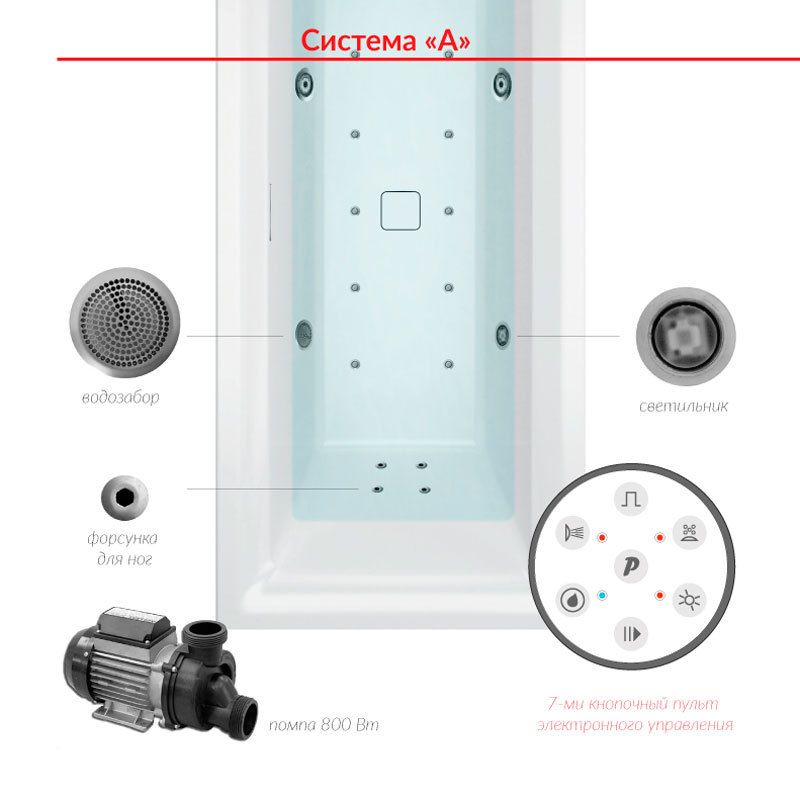 Система «А»

водозабор

светильник

форсунка для ног

P

помпа 800 Вт

7-ми кнопочный пульт электронного управления