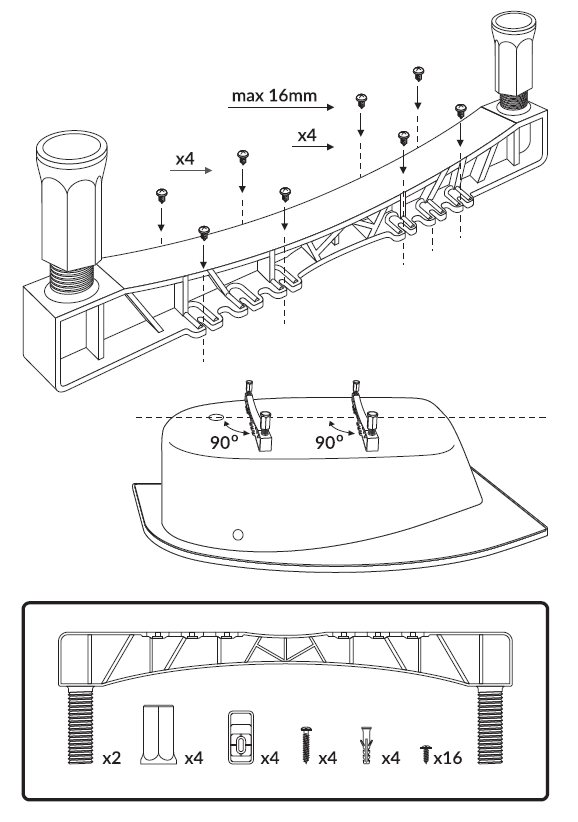 max 16mm
x4
x4
90°
90°
x2
x4
x4
x4
x4
x16