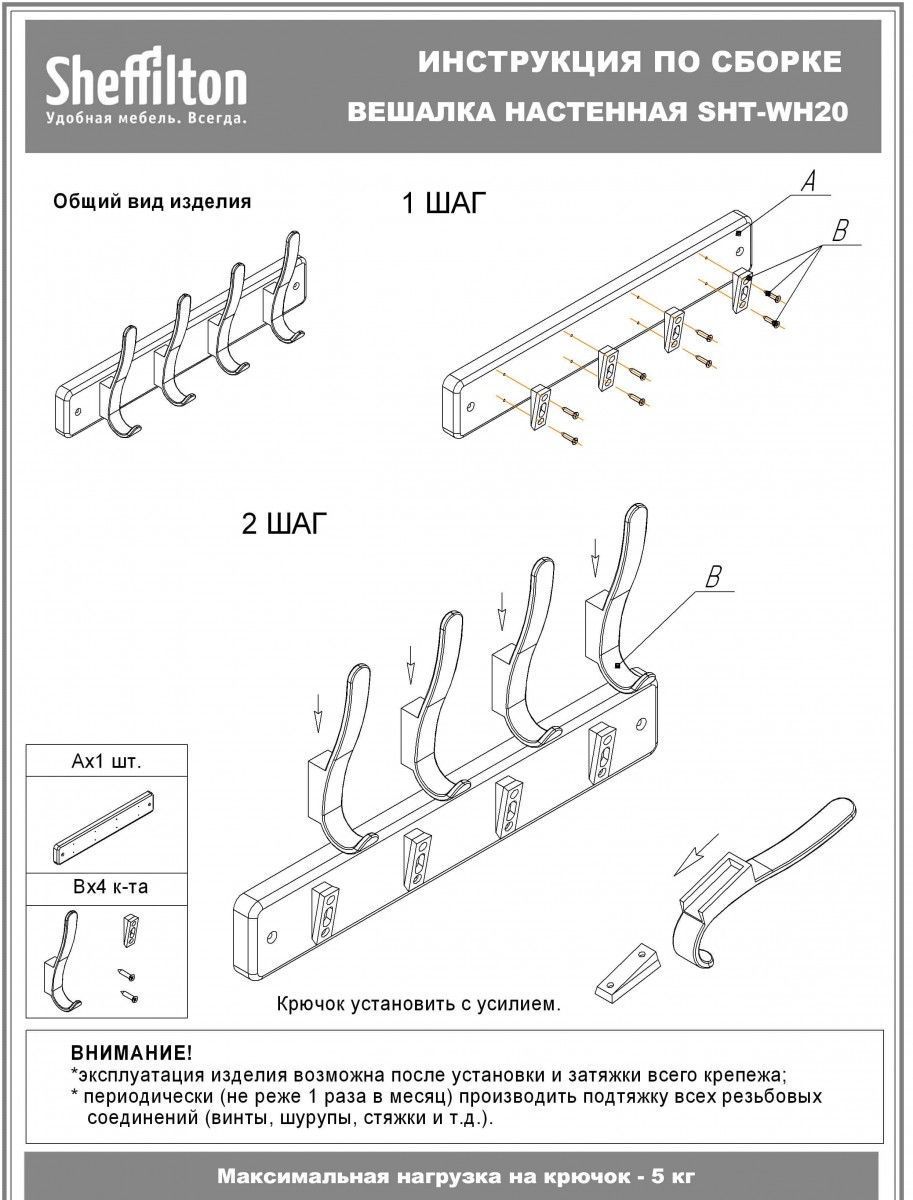 Sheffilton
Удобная мебель. Всегда.

ИНСТРУКЦИЯ ПО СБОРКЕ
ВЕШАЛКА НАСТЕННАЯ SHT-WH20

Общий вид изделия

1 ШАГ

A

B

2 ШАГ

B

Ax1 шт.

Bx4 к-та

Крючок установить с усилием.

ВНИМАНИЕ!
*эксплуатация изделия возможна после установки и затяжки всего крепежа;
* периодически (не реже 1 раза в месяц) производить подтяжку всех резьбовых соединений (винты, шурупы, стяжки и т.д.).

Максимальная нагрузка на крючок - 5 кг