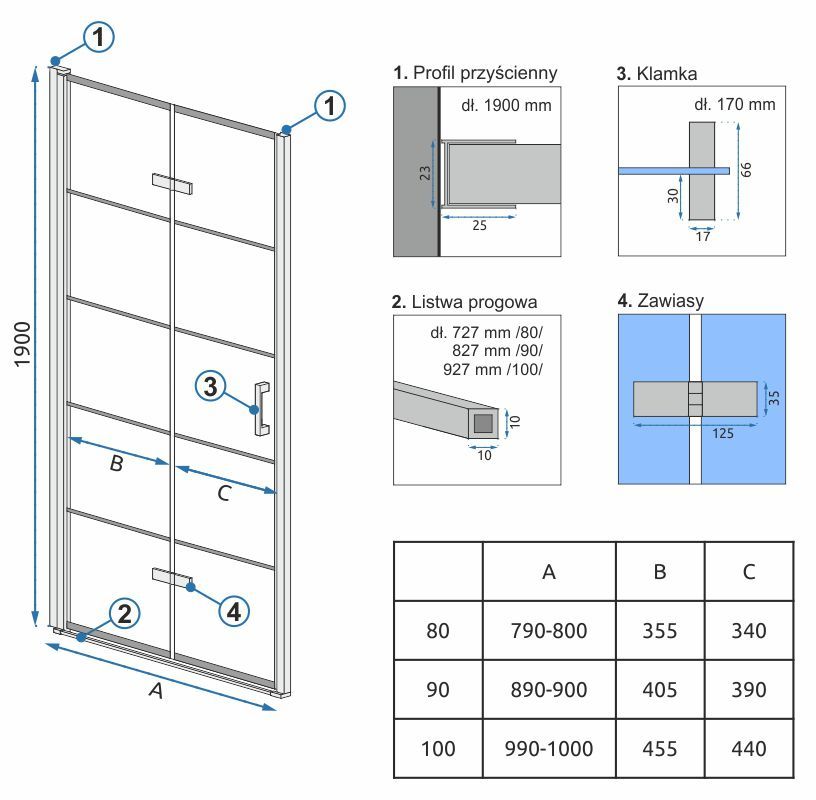 1
1
1900
3
B
C
2
4
A

1. Profil przyścienny
dł. 1900 mm
23
25

3. Klamka
dł. 170 mm
66
30
17

2. Listwa progowa
dł. 727 mm /80/
827 mm /90/
927 mm /100/
10
10

4. Zawiasy
35
125

| | A | B | C |
|---|---|---|---|
| 80 | 790-800 | 355 | 340 |
| 90 | 890-900 | 405 | 390 |
| 100 | 990-1000 | 455 | 440 |