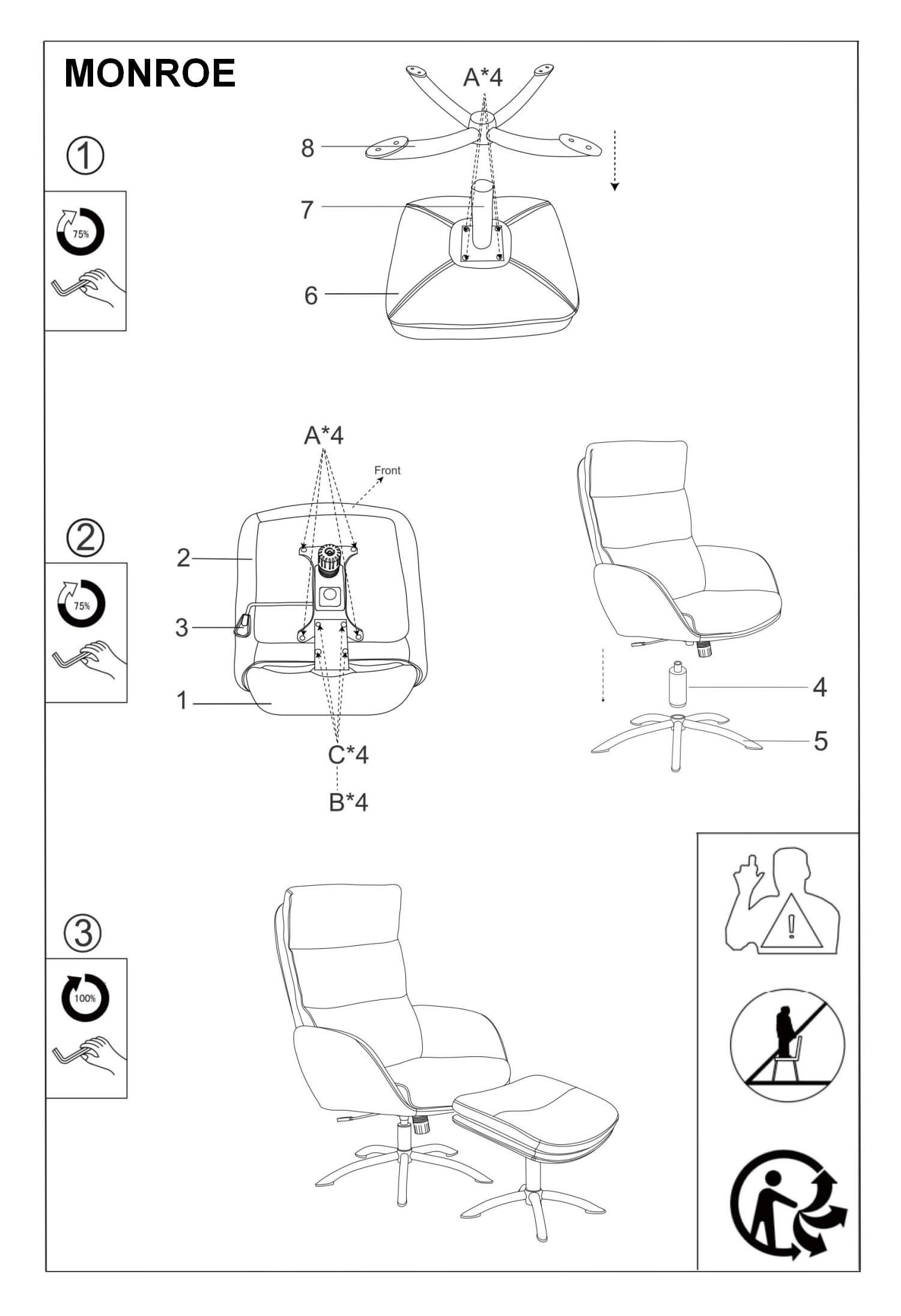 MONROE

1

75%

A*4

8

7

6

2

75%

A*4

Front

2

3

1

C*4

B*4

4

5

3

100%