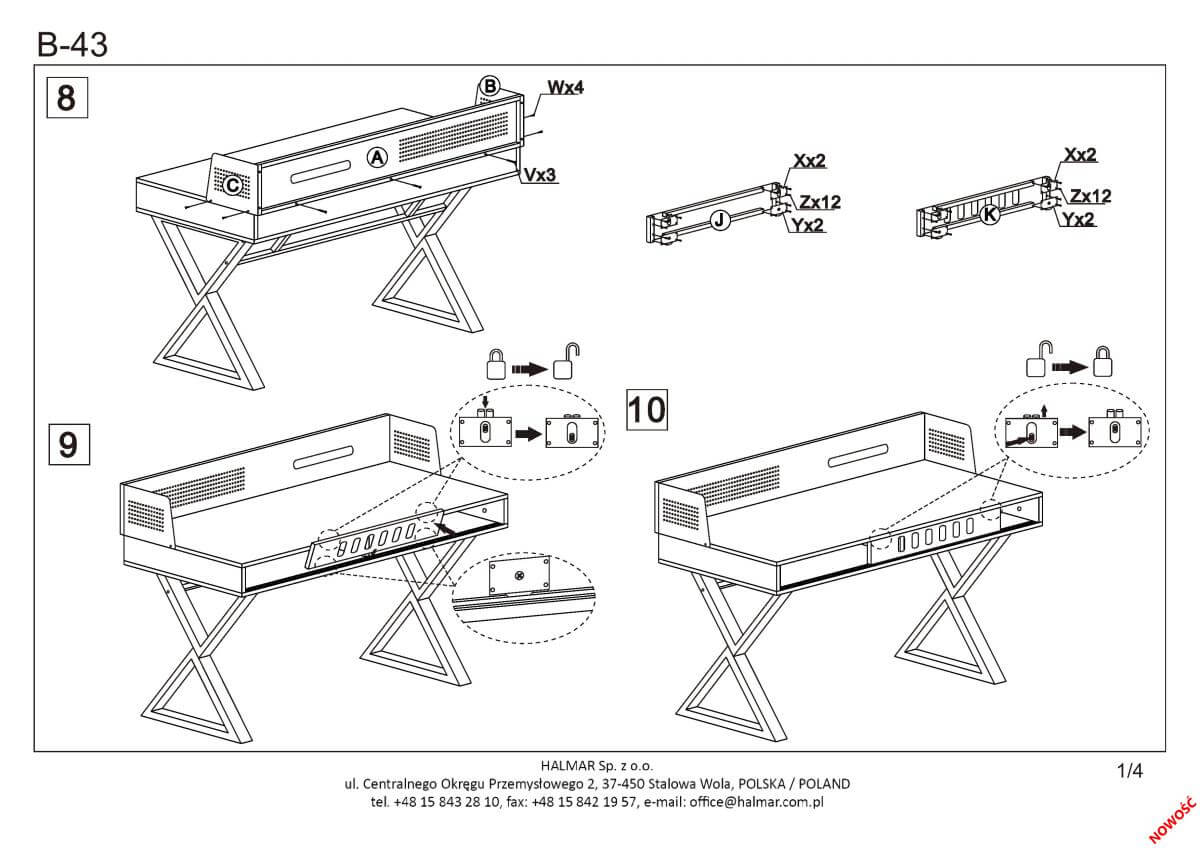 B-43

8

B
Wx4
A
C
Vx3

Xx2
Zx12
J
Yx2

Xx2
Zx12
K
Yx2

9

10

HALMAR Sp. z o.o.
ul. Centralnego Okręgu Przemysłowego 2, 37-450 Stalowa Wola, POLSKA / POLAND
tel. +48 15 843 28 10, fax: +48 15 842 19 57, e-mail: office@halmar.com.pl

1/4

NOWOŚĆ