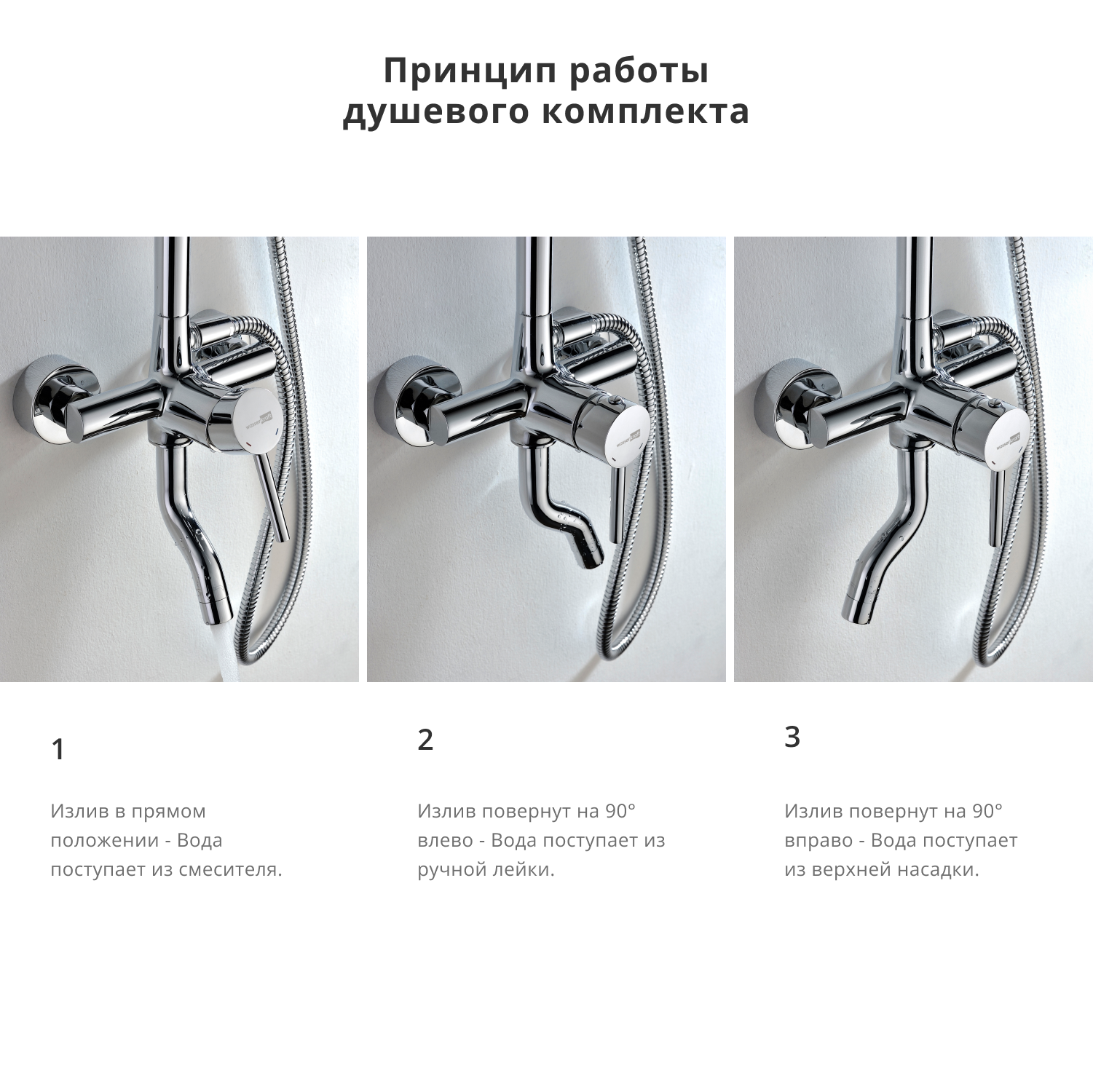 Принцип работы душевого комплекта

1

Излив в прямом положении - Вода поступает из смесителя.

2

Излив повернут на 90° влево - Вода поступает из ручной лейки.

3

Излив повернут на 90° вправо - Вода поступает из верхней насадки.