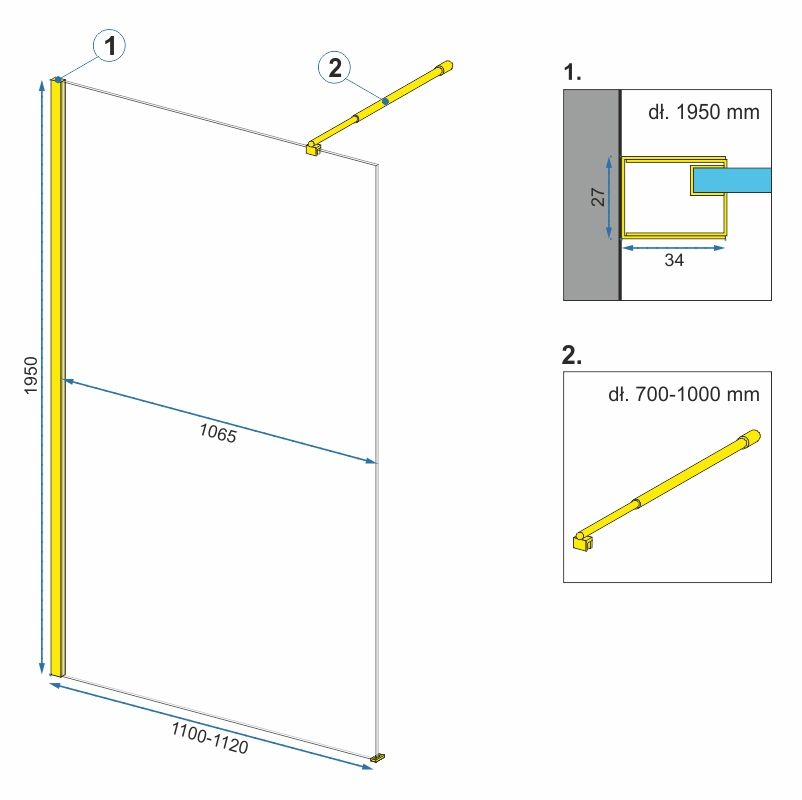 1

2

1950

1065

1100-1120

1.

dł. 1950 mm

27

34

2.

dł. 700-1000 mm