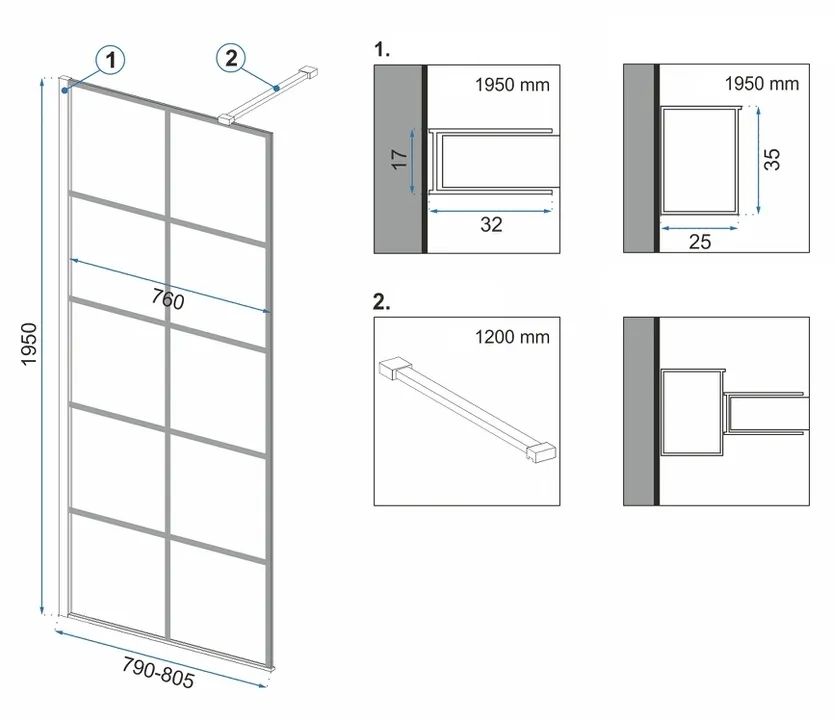 1
2
1950
760
790-805

1.
1950 mm
17
32
1950 mm
35
25

2.
1200 mm