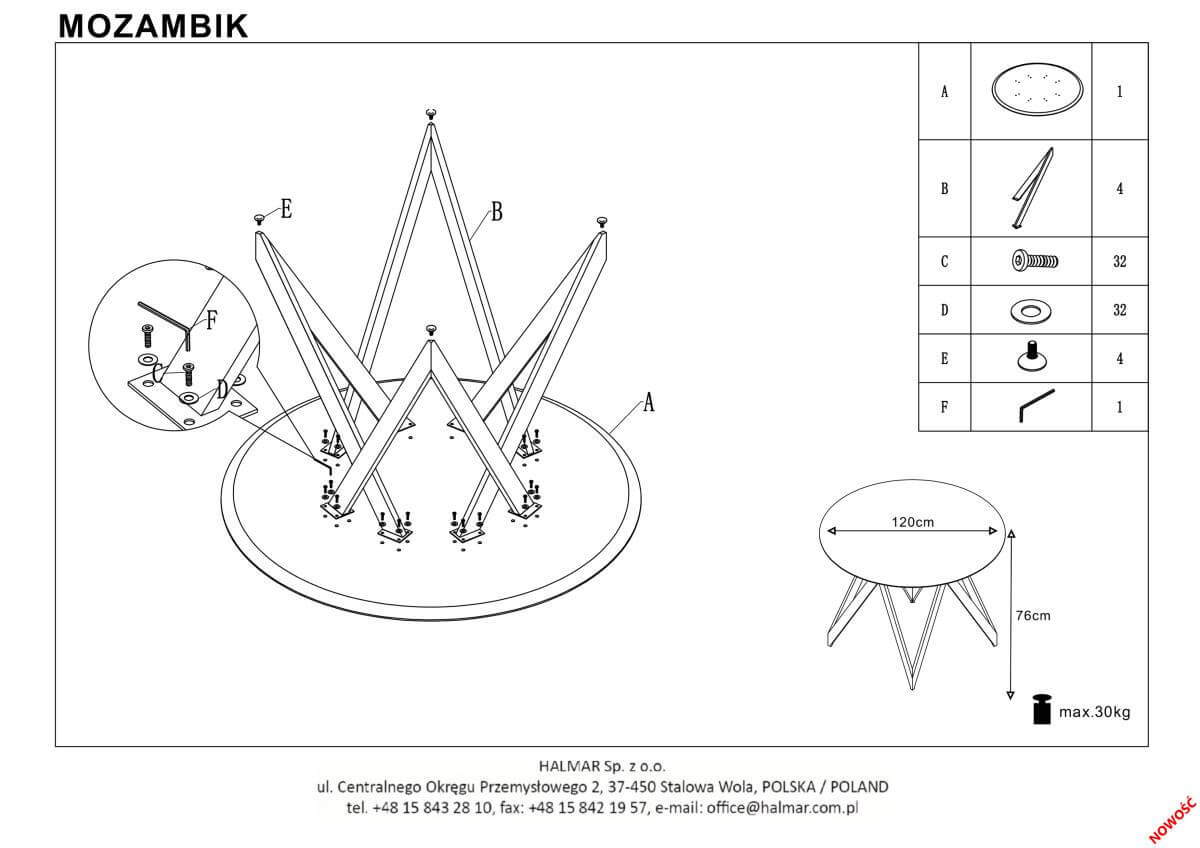 MOZAMBIK

E
B
F
C
D
A

| A | | 1 |
|---|---|---|
| B | | 4 |
| C | | 32 |
| D | | 32 |
| E | | 4 |
| F | | 1 |

120cm
76cm
max.30kg

HALMAR Sp. z o.o.
ul. Centralnego Okręgu Przemysłowego 2, 37-450 Stalowa Wola, POLSKA / POLAND
tel. +48 15 843 28 10, fax: +48 15 842 19 57, e-mail: office@halmar.com.pl

NOWOŚĆ