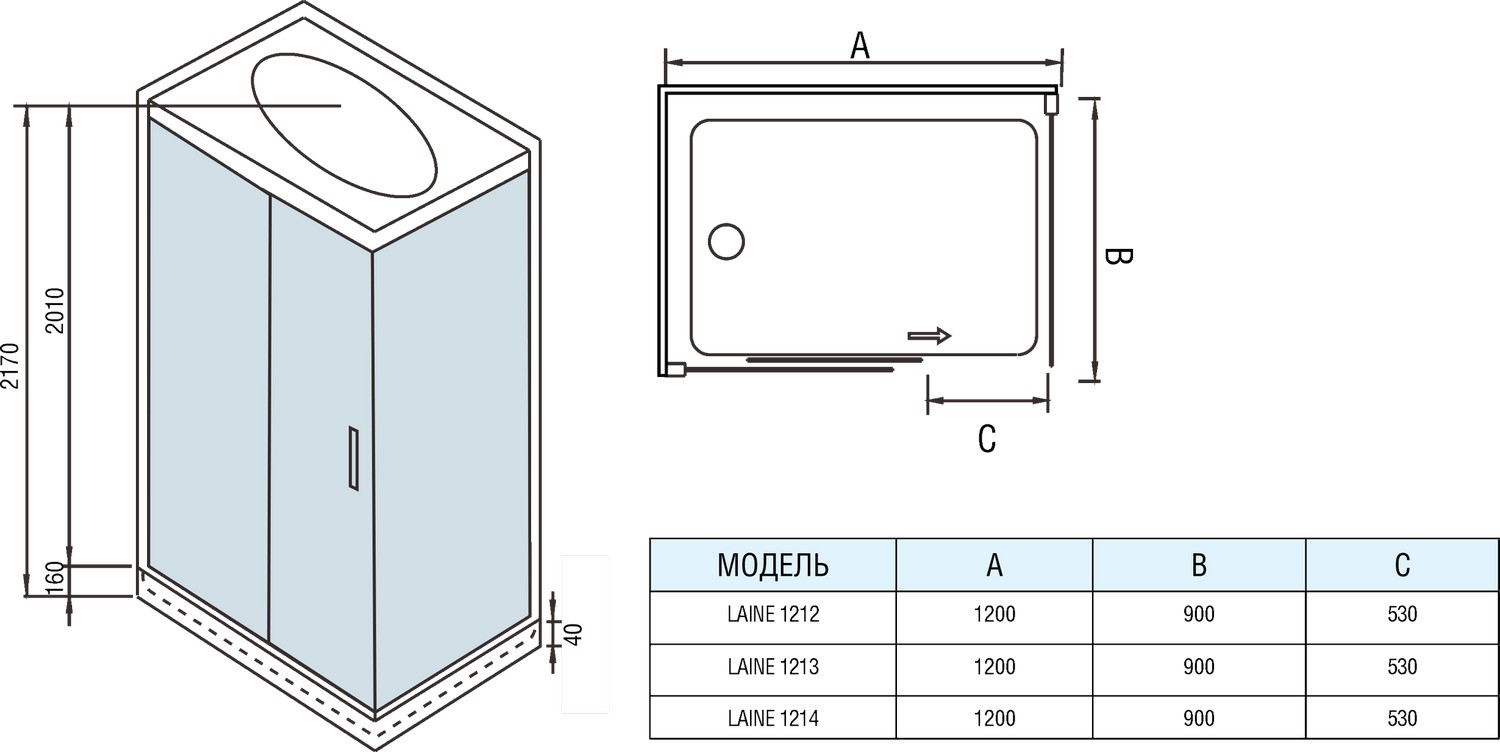 2170
2010
160
40
A
B
C

| МОДЕЛЬ | A | B | C |
|---|---|---|---|
| LAINE 1212 | 1200 | 900 | 530 |
| LAINE 1213 | 1200 | 900 | 530 |
| LAINE 1214 | 1200 | 900 | 530 |