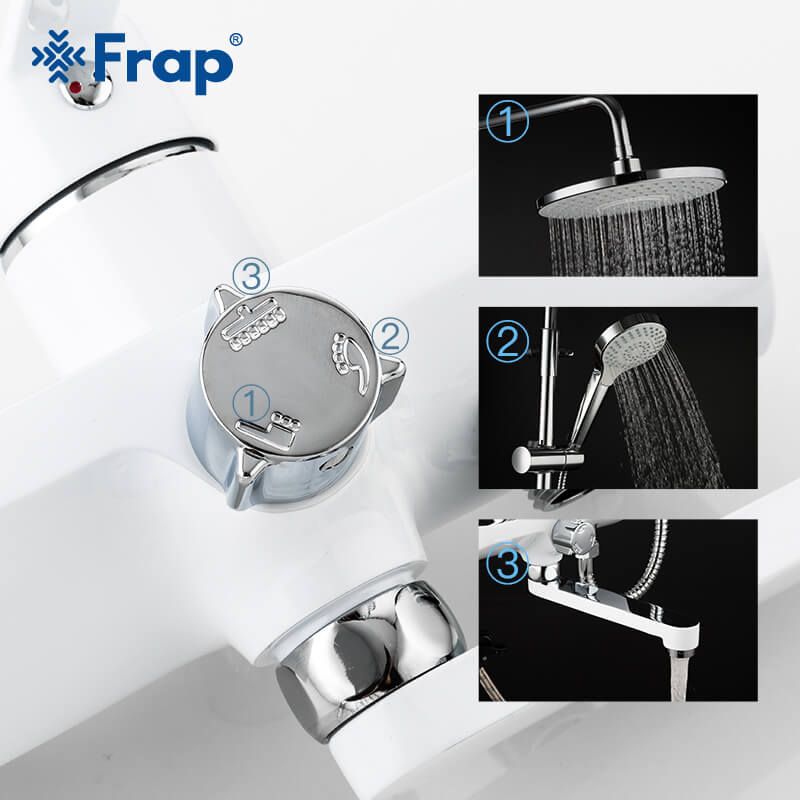 Frap®

3
2
1

1

2

3