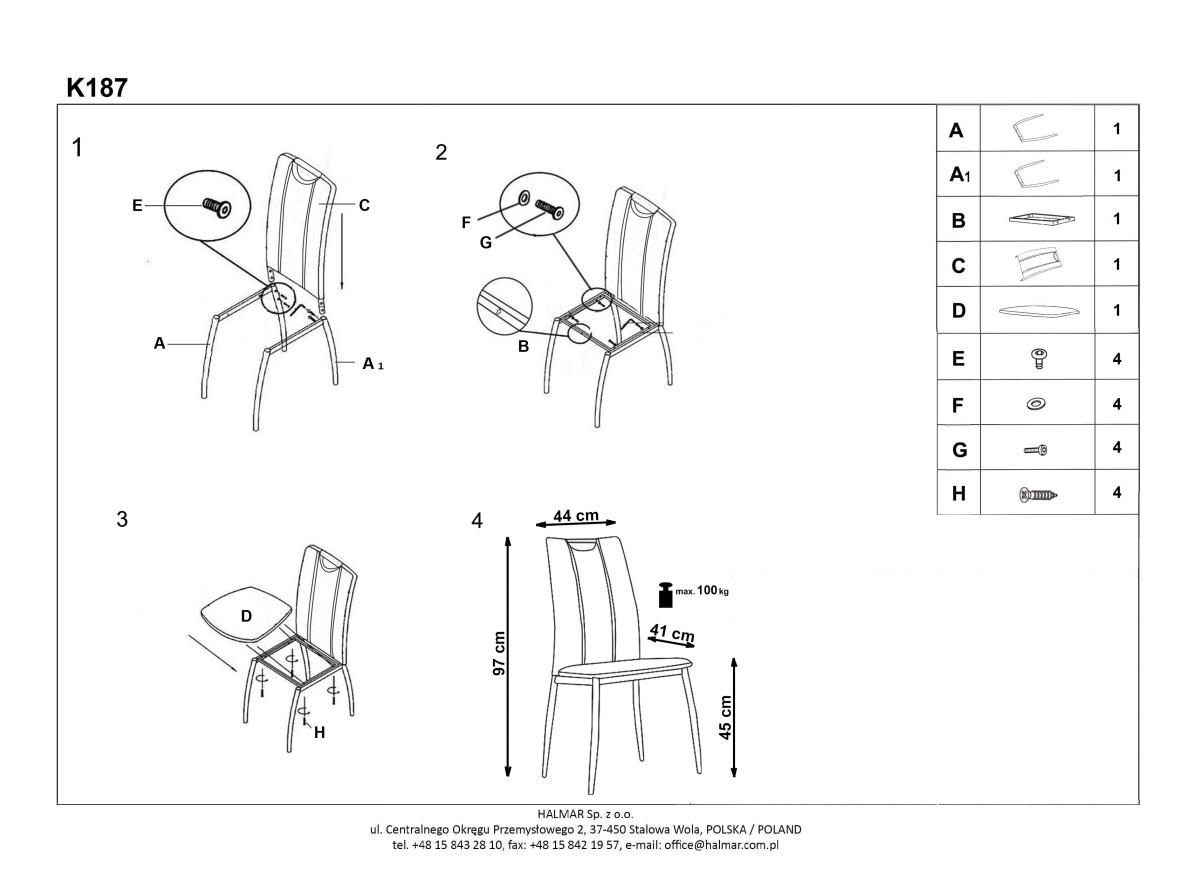 K187

1

E

C

A

A 1

2

F

G

B

3

D

H

4

44 cm

max. 100 kg

41 cm

97 cm

45 cm

| A | | 1 |
|---|---|---|
| A1 | | 1 |
| B | | 1 |
| C | | 1 |
| D | | 1 |
| E | | 4 |
| F | | 4 |
| G | | 4 |
| H | | 4 |

HALMAR Sp. z o.o.
ul. Centralnego Okręgu Przemysłowego 2, 37-450 Stalowa Wola, POLSKA / POLAND
tel. +48 15 843 28 10, fax: +48 15 842 19 57, e-mail: office@halmar.com.pl