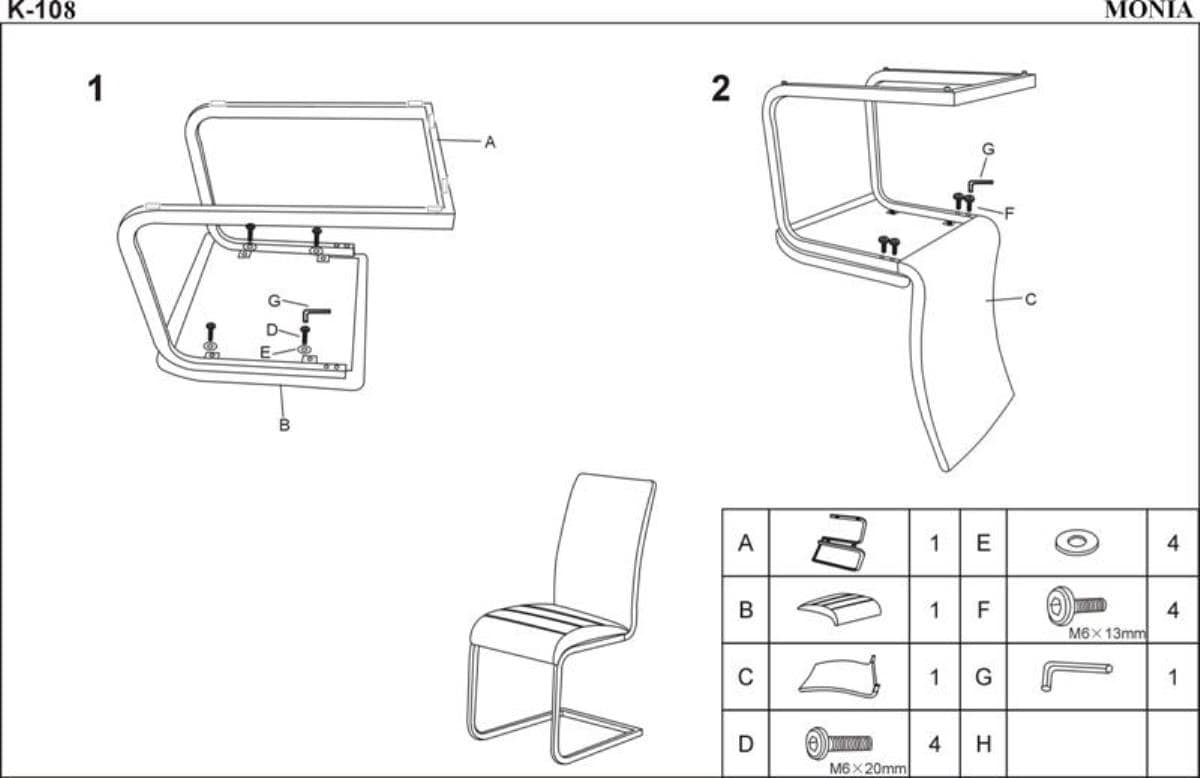 K-108

MONIA

1

A

G

D

E

B

2

G

F

C

| A | | 1 | E | | 4 |
|---|---|---|---|---|---|
| B | | 1 | F | M6×13mm | 4 |
| C | | 1 | G | | 1 |
| D | M6×20mm | 4 | H | | |