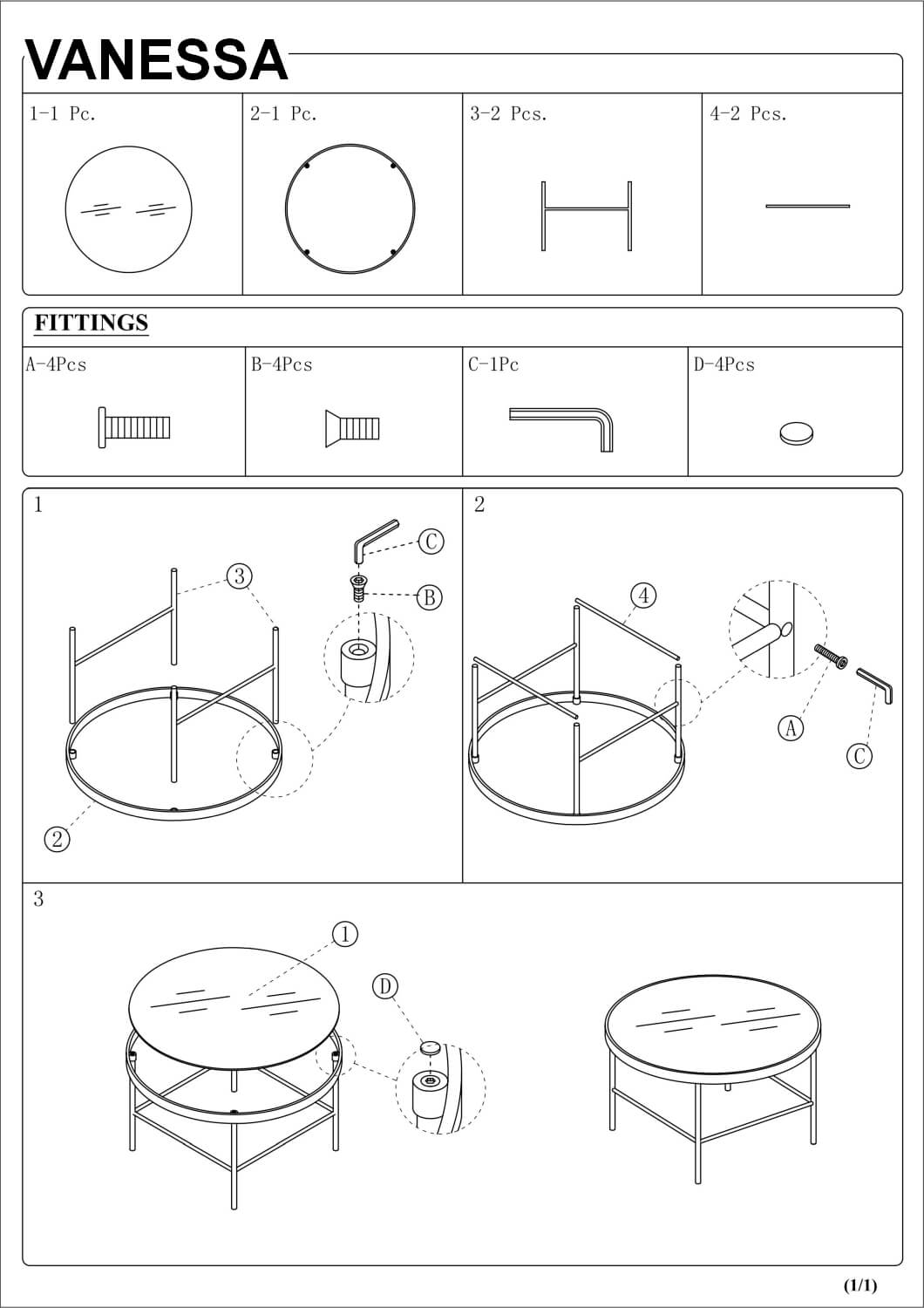 VANESSA

| 1-1 Pc. | 2-1 Pc. | 3-2 Pcs. | 4-2 Pcs. |
|---|---|---|---|

FITTINGS

| A-4Pcs | B-4Pcs | C-1Pc | D-4Pcs |
|---|---|---|---|

1

3

C

B

2

2

4

A

C

3

1

D

(1/1)