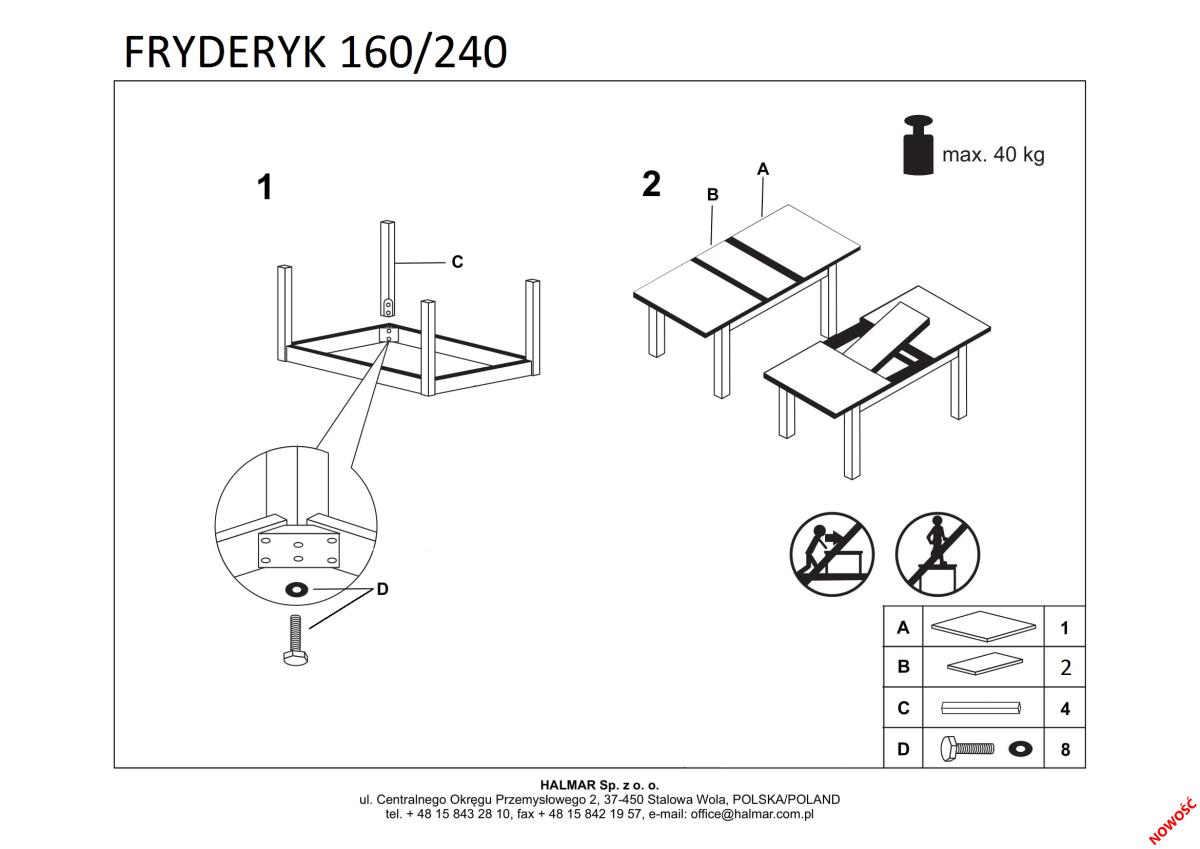 FRYDERYK 160/240

max. 40 kg

1

C

D

2

B

A

| A | | 1 |
|---|---|---|
| B | | 2 |
| C | | 4 |
| D | | 8 |

HALMAR Sp. z o. o.
ul. Centralnego Okręgu Przemysłowego 2, 37-450 Stalowa Wola, POLSKA/POLAND
tel. + 48 15 843 28 10, fax + 48 15 842 19 57, e-mail: office@halmar.com.pl

NOWOŚĆ