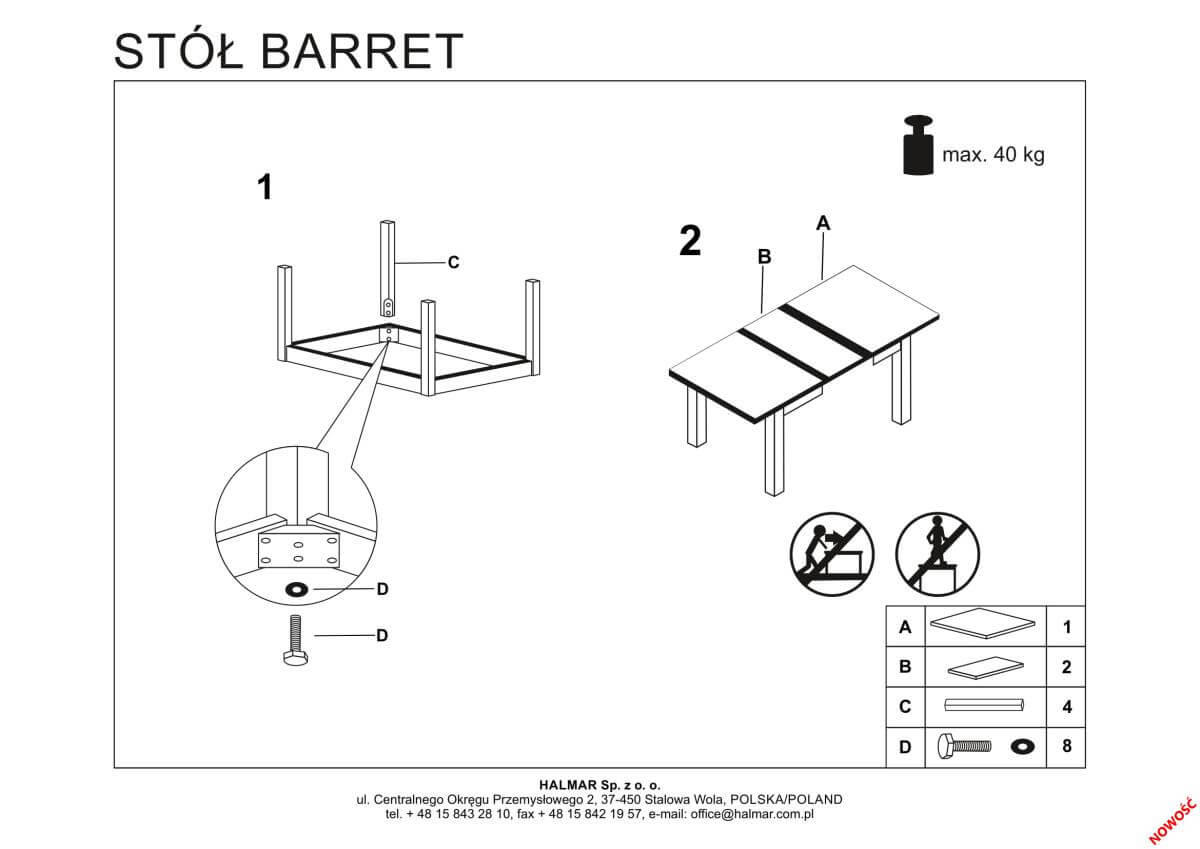 STÓŁ BARRET

max. 40 kg

1

C

D

D

2

B

A

| A | | 1 |
|---|---|---|
| B | | 2 |
| C | | 4 |
| D | | 8 |

HALMAR Sp. z o. o.
ul. Centralnego Okręgu Przemysłowego 2, 37-450 Stalowa Wola, POLSKA/POLAND
tel. + 48 15 843 28 10, fax + 48 15 842 19 57, e-mail: office@halmar.com.pl

NOWOŚĆ