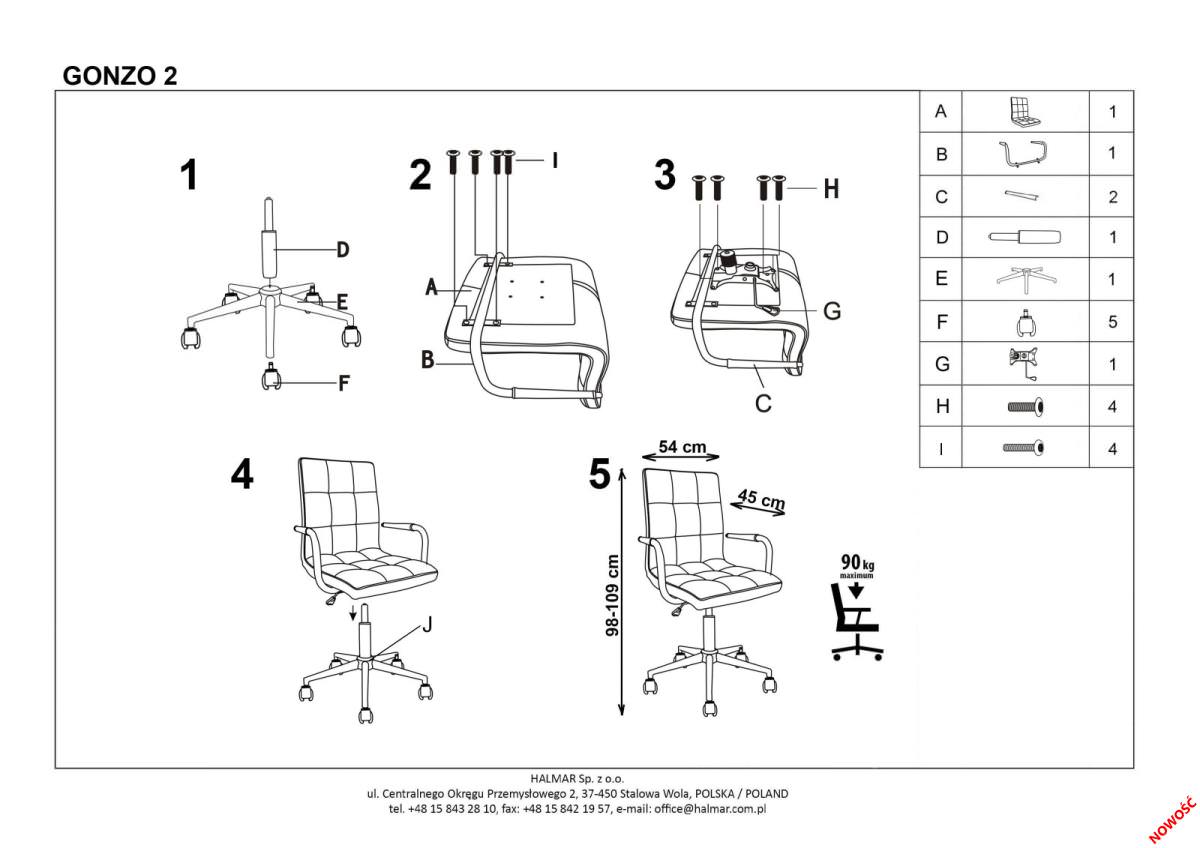 GONZO 2

1

D

E

F

2

I

A

B

3

H

G

C

4

J

5

54 cm

45 cm

98-109 cm

90 kg maximum

| A | | 1 |
|---|---|---|
| B | | 1 |
| C | | 2 |
| D | | 1 |
| E | | 1 |
| F | | 5 |
| G | | 1 |
| H | | 4 |
| I | | 4 |

HALMAR Sp. z o.o.
ul. Centralnego Okręgu Przemysłowego 2, 37-450 Stalowa Wola, POLSKA / POLAND
tel. +48 15 843 28 10, fax: +48 15 842 19 57, e-mail: office@halmar.com.pl

NOWOŚĆ