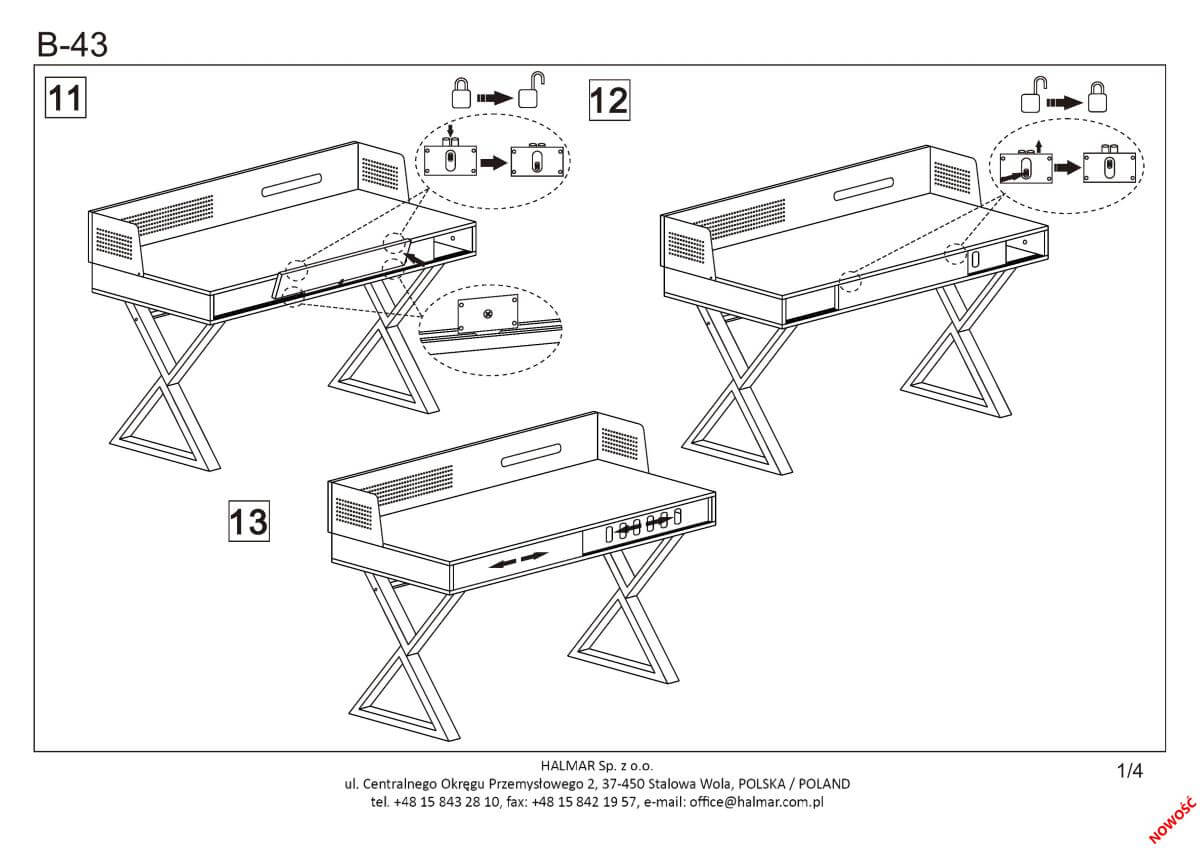 B-43

11

12

13

HALMAR Sp. z o.o.
ul. Centralnego Okręgu Przemysłowego 2, 37-450 Stalowa Wola, POLSKA / POLAND
tel. +48 15 843 28 10, fax: +48 15 842 19 57, e-mail: office@halmar.com.pl

1/4

NOWOŚĆ