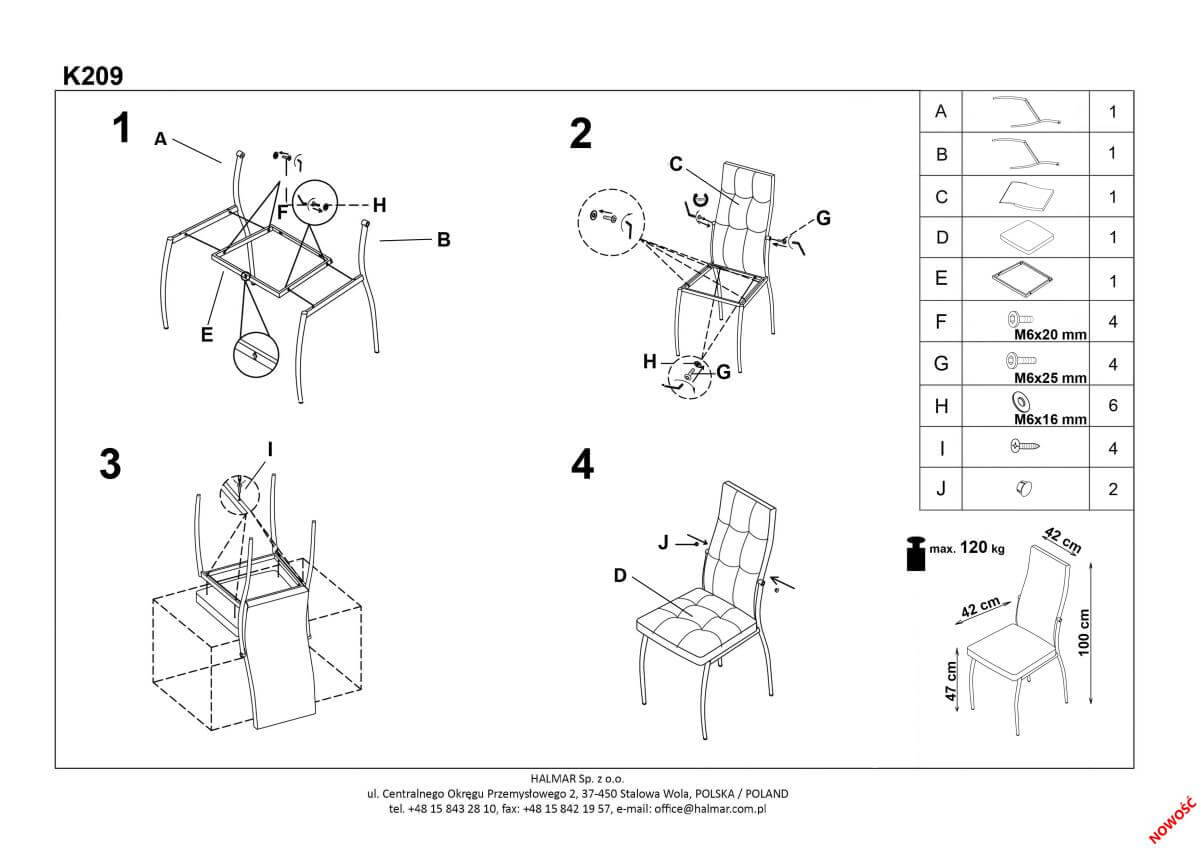 K209

1

A

F

H

B

E

2

C

G

H

G

3

I

4

J

D

| A | | 1 |
|---|---|---|
| B | | 1 |
| C | | 1 |
| D | | 1 |
| E | | 1 |
| F | M6x20 mm | 4 |
| G | M6x25 mm | 4 |
| H | M6x16 mm | 6 |
| I | | 4 |
| J | | 2 |

max. 120 kg

42 cm

42 cm

100 cm

47 cm

HALMAR Sp. z o.o.
ul. Centralnego Okręgu Przemysłowego 2, 37-450 Stalowa Wola, POLSKA / POLAND
tel. +48 15 843 28 10, fax: +48 15 842 19 57, e-mail: office@halmar.com.pl

NOWOŚĆ